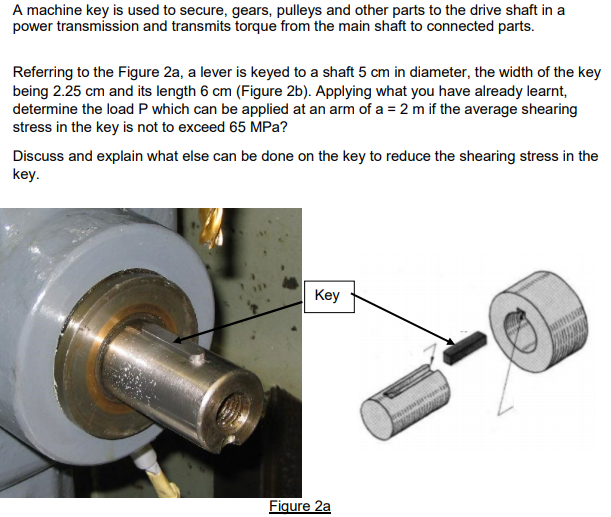 A machine key is used to secure, gears, pulleys and other parts to the drive shaft in a power transmission and transmits torque from the main shaft to connected parts.

Referring to the Figure 2a, a lever is keyed to a shaft 5 cm in diameter, the width of the key being 2.25 cm and its length 6 cm (Figure 2b). Applying what you have already learnt, determine the load P which can be applied at an arm of a = 2 m if the average shearing stress in the key is not to exceed 65 MPa?

Discuss and explain what else can be done on the key to reduce the shearing stress in the key.

Key

Figure 2a