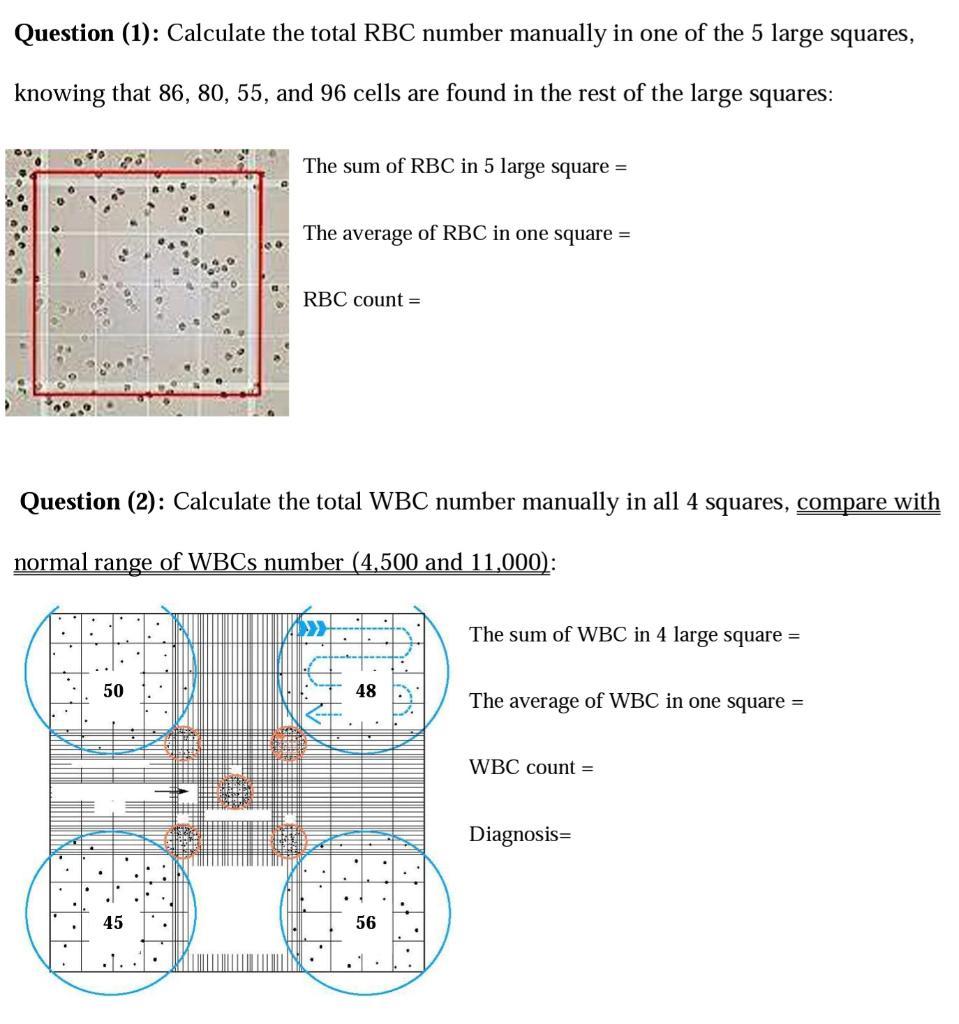 **Question (1):** Calculate the total RBC number manually in one of the 5 large squares, knowing that 86, 80, 55, and 96 cells are found in the rest of the large squares:

The sum of RBC in 5 large square =

The average of RBC in one square =

RBC count =

**Question (2):** Calculate the total WBC number manually in all 4 squares, compare with normal range of WBCs number (4,500 and 11,000):

50

48

45

56

The sum of WBC in 4 large square =

The average of WBC in one square =

WBC count =

Diagnosis=