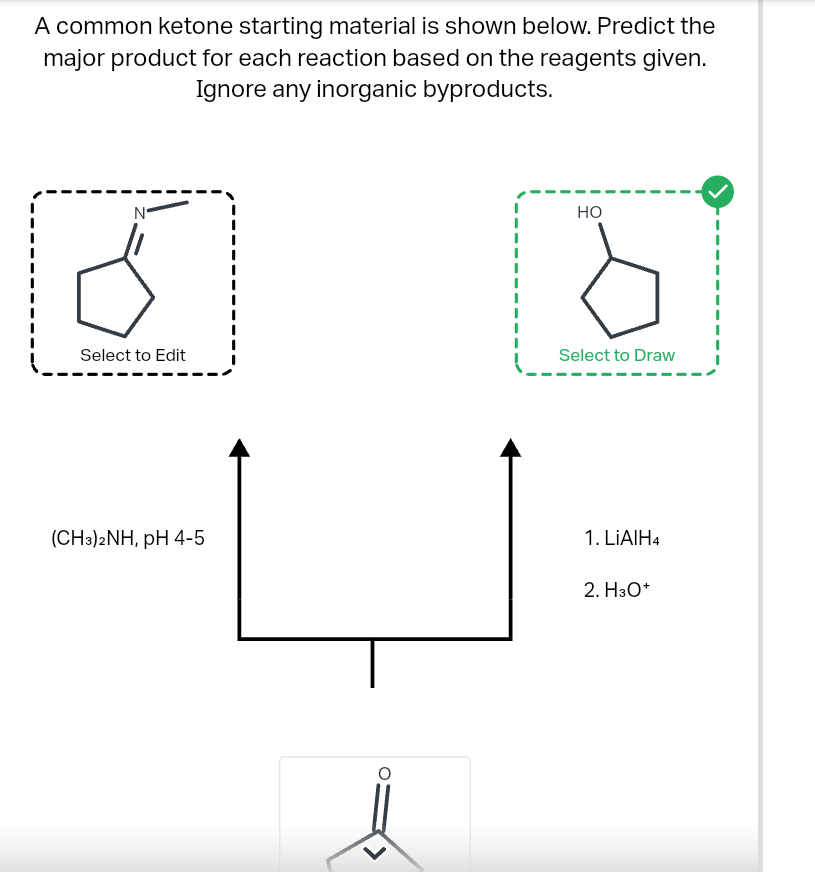 A common ketone starting material is shown below. Predict the major product for each reaction based on the reagents given. Ignore any inorganic byproducts.

N

Select to Edit

HO

Select to Draw

$(CH_3)_2NH$, pH 4-5

1. $LiAlH_4$

2. $H_3O^+$

O