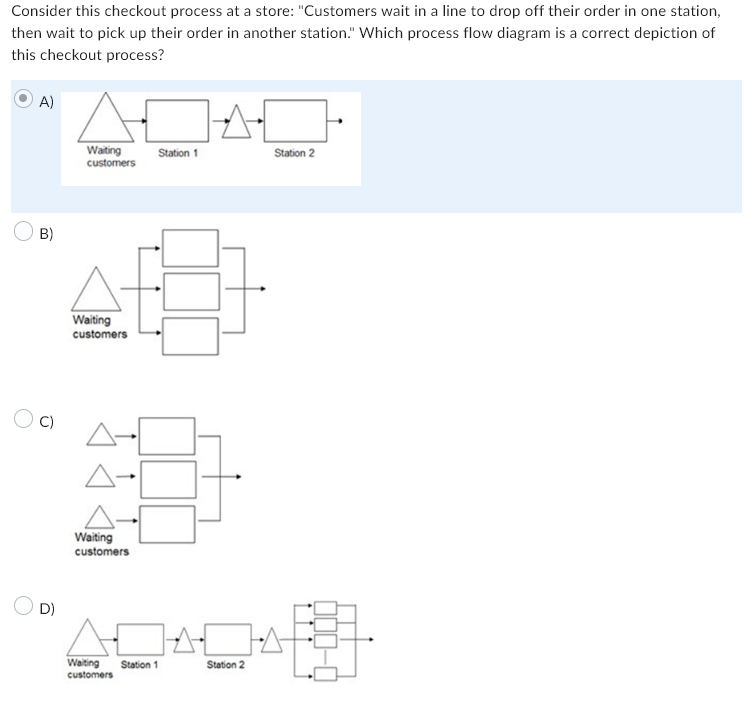 Consider this checkout process at a store: "Customers wait in a line to drop off their order in one station, then wait to pick up their order in another station." Which process flow diagram is a correct depiction of this checkout process?

A)

Waiting customers

Station 1

Station 2

B)

Waiting customers

C)

Waiting customers

D)

Waiting customers

Station 1

Station 2