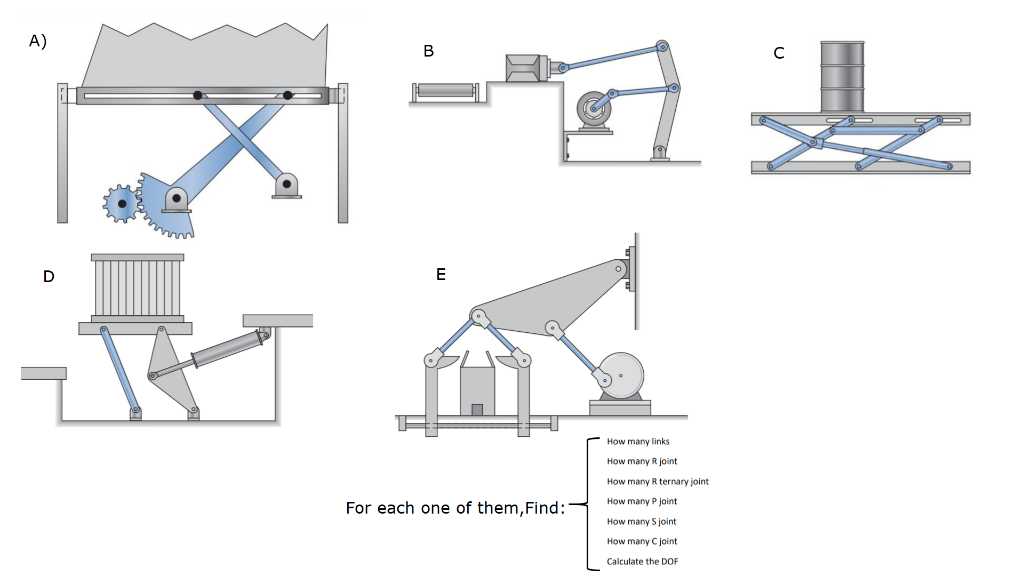 A)

B

C

D

E

For each one of them,Find:

How many links
How many R joint
How many R ternary joint
How many P joint
How many S joint
How many C joint
Calculate the DOF