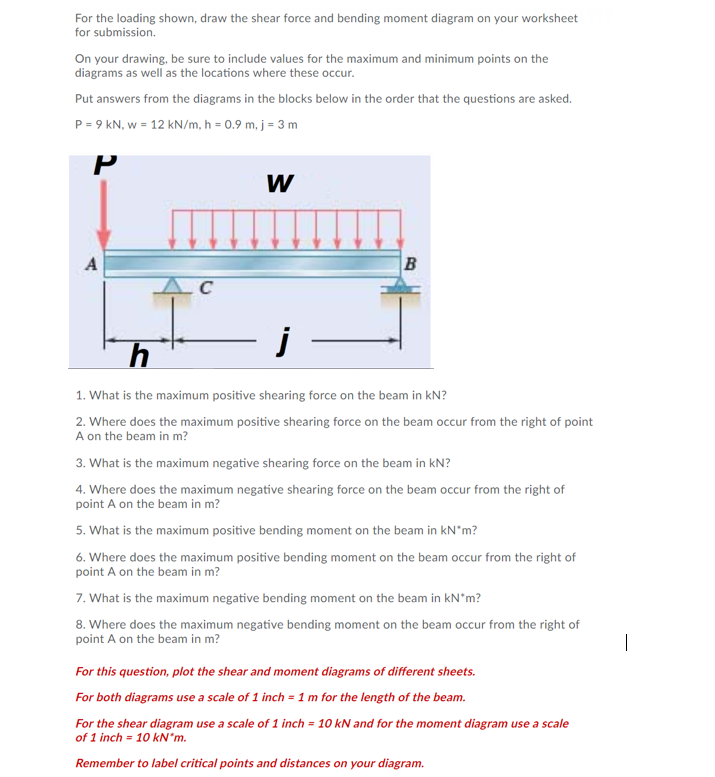 For the loading shown, draw the shear force and bending moment diagram on your worksheet for submission.

On your drawing, be sure to include values for the maximum and minimum points on the diagrams as well as the locations where these occur.

Put answers from the diagrams in the blocks below in the order that the questions are asked.

P = 9 kN, w = 12 kN/m, h = 0.9 m, j = 3 m

P

w

A

B

C

h

j

1. What is the maximum positive shearing force on the beam in kN?

2. Where does the maximum positive shearing force on the beam occur from the right of point A on the beam in m?

3. What is the maximum negative shearing force on the beam in kN?

4. Where does the maximum negative shearing force on the beam occur from the right of point A on the beam in m?

5. What is the maximum positive bending moment on the beam in kN*m?

6. Where does the maximum positive bending moment on the beam occur from the right of point A on the beam in m?

7. What is the maximum negative bending moment on the beam in kN*m?

8. Where does the maximum negative bending moment on the beam occur from the right of point A on the beam in m?

For this question, plot the shear and moment diagrams of different sheets.

For both diagrams use a scale of 1 inch = 1 m for the length of the beam.

For the shear diagram use a scale of 1 inch = 10 kN and for the moment diagram use a scale of 1 inch = 10 kN*m.

Remember to label critical points and distances on your diagram.