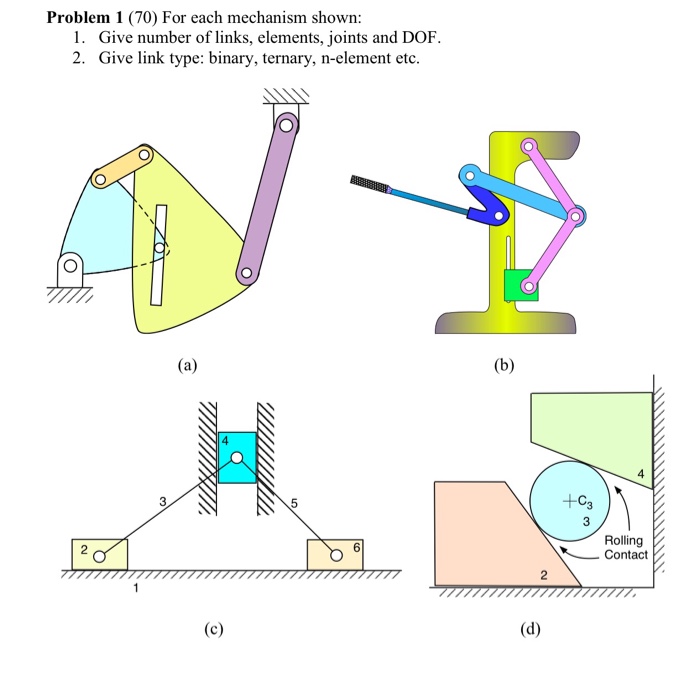 **Problem 1** (70) For each mechanism shown:

1. Give number of links, elements, joints and DOF.
2. Give link type: binary, ternary, n-element etc.

(a)

(b)

4

3

5

2

6

1

(c)

4

$+C_3$

3

Rolling Contact

2

(d)