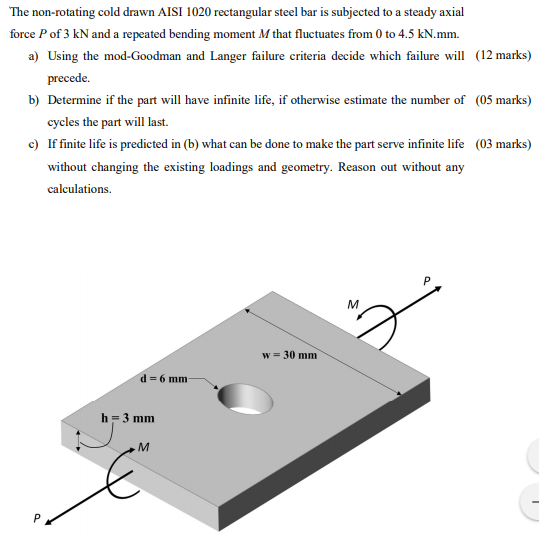 The non-rotating cold drawn AISI 1020 rectangular steel bar is subjected to a steady axial force $P$ of 3 kN and a repeated bending moment $M$ that fluctuates from 0 to 4.5 kN.mm.

a) Using the mod-Goodman and Langer failure criteria decide which failure will precede. (12 marks)

b) Determine if the part will have infinite life, if otherwise estimate the number of cycles the part will last. (05 marks)

c) If finite life is predicted in (b) what can be done to make the part serve infinite life without changing the existing loadings and geometry. Reason out without any calculations. (03 marks)

P

M

w = 30 mm

d = 6 mm

h = 3 mm

M

P