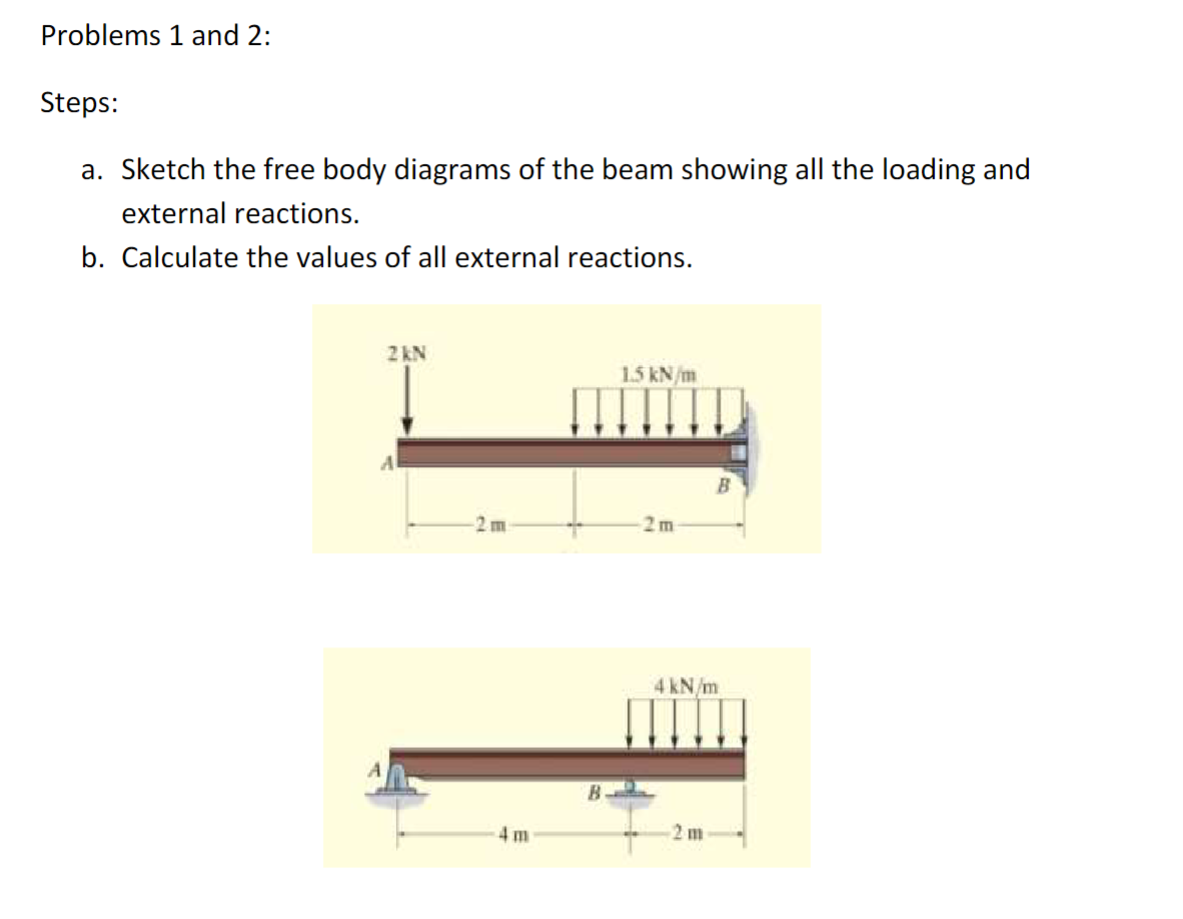 Problems 1 and 2:

Steps:

a. Sketch the free body diagrams of the beam showing all the loading and external reactions.
b. Calculate the values of all external reactions.

2 kN
1.5 kN/m
A
B
2 m
2 m

4 kN/m
A
B
4 m
2 m