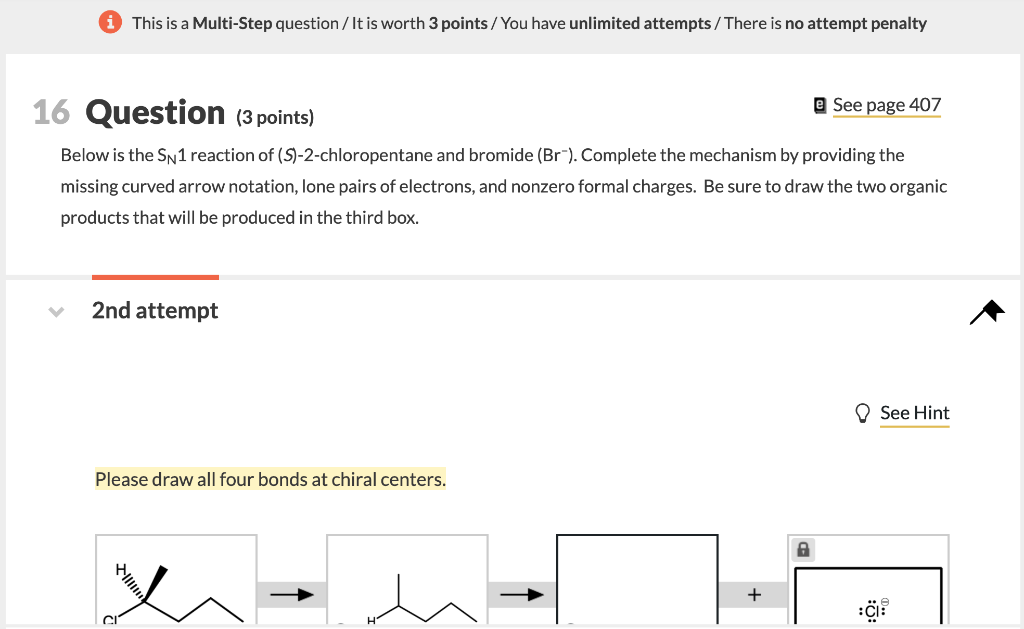 This is a Multi-Step question / It is worth 3 points / You have unlimited attempts / There is no attempt penalty

16 Question (3 points)

See page 407

Below is the $S_N1$ reaction of (S)-2-chloropentane and bromide ($Br^-$). Complete the mechanism by providing the missing curved arrow notation, lone pairs of electrons, and nonzero formal charges. Be sure to draw the two organic products that will be produced in the third box.

2nd attempt

See Hint

Please draw all four bonds at chiral centers.

H

Cl

H

+

$:\ddot{Cl}:^{\ominus}$