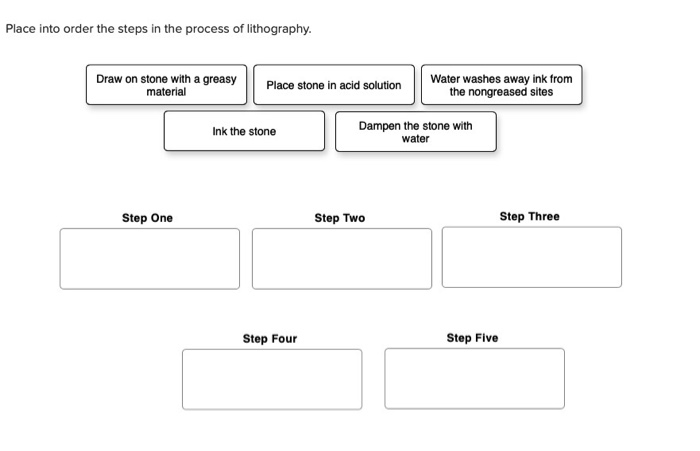 Place into order the steps in the process of lithography.

Draw on stone with a greasy material

Place stone in acid solution

Water washes away ink from the nongreased sites

Ink the stone

Dampen the stone with water

Step One

Step Two

Step Three

Step Four

Step Five