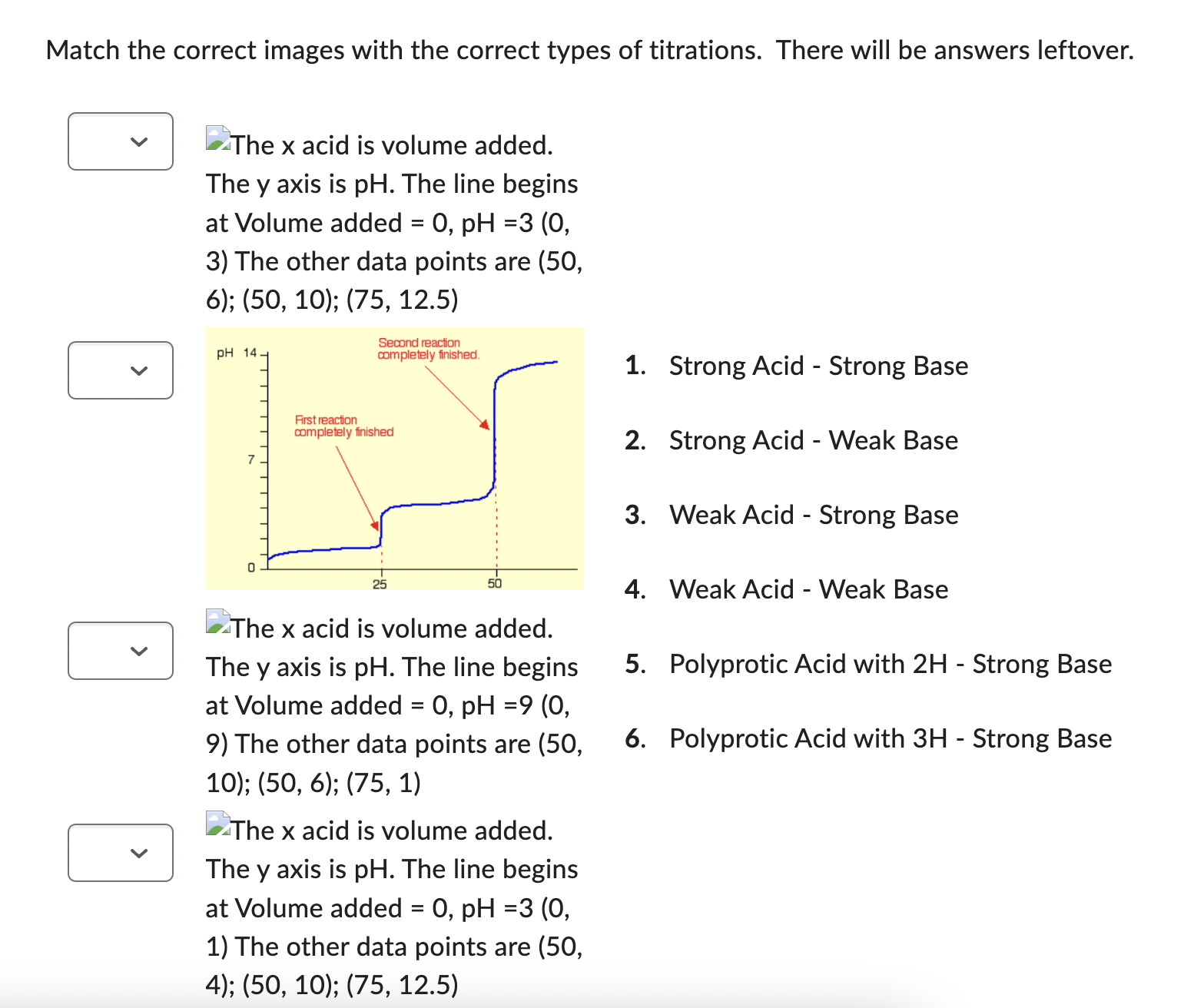 Match the correct images with the correct types of titrations. There will be answers leftover.

The x acid is volume added. The y axis is pH. The line begins at Volume added = 0, pH =3 (0, 3) The other data points are (50, 6); (50, 10); (75, 12.5)

pH 14
7
0
25
50
Second reaction completely finished.
First reaction completely finished

The x acid is volume added. The y axis is pH. The line begins at Volume added = 0, pH =9 (0, 9) The other data points are (50, 10); (50, 6); (75, 1)

The x acid is volume added. The y axis is pH. The line begins at Volume added = 0, pH =3 (0, 1) The other data points are (50, 4); (50, 10); (75, 12.5)

1. Strong Acid - Strong Base

2. Strong Acid - Weak Base

3. Weak Acid - Strong Base

4. Weak Acid - Weak Base

5. Polyprotic Acid with 2H - Strong Base

6. Polyprotic Acid with 3H - Strong Base