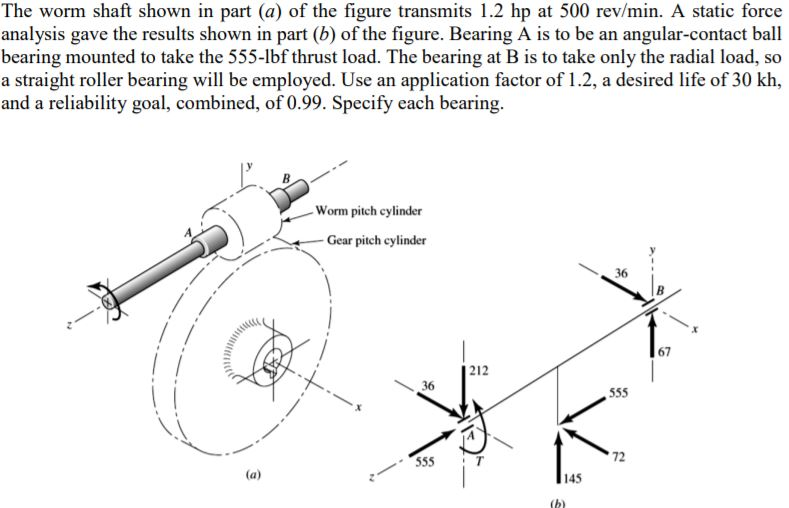 The worm shaft shown in part (a) of the figure transmits 1.2 hp at 500 rev/min. A static force analysis gave the results shown in part (b) of the figure. Bearing A is to be an angular-contact ball bearing mounted to take the 555-lbf thrust load. The bearing at B is to take only the radial load, so a straight roller bearing will be employed. Use an application factor of 1.2, a desired life of 30 kh, and a reliability goal, combined, of 0.99. Specify each bearing.

y
B
Worm pitch cylinder
A
Gear pitch cylinder
z
x
(a)

y
36
B
x
67
212
36
555
A
555
T
72
z
145
(b)