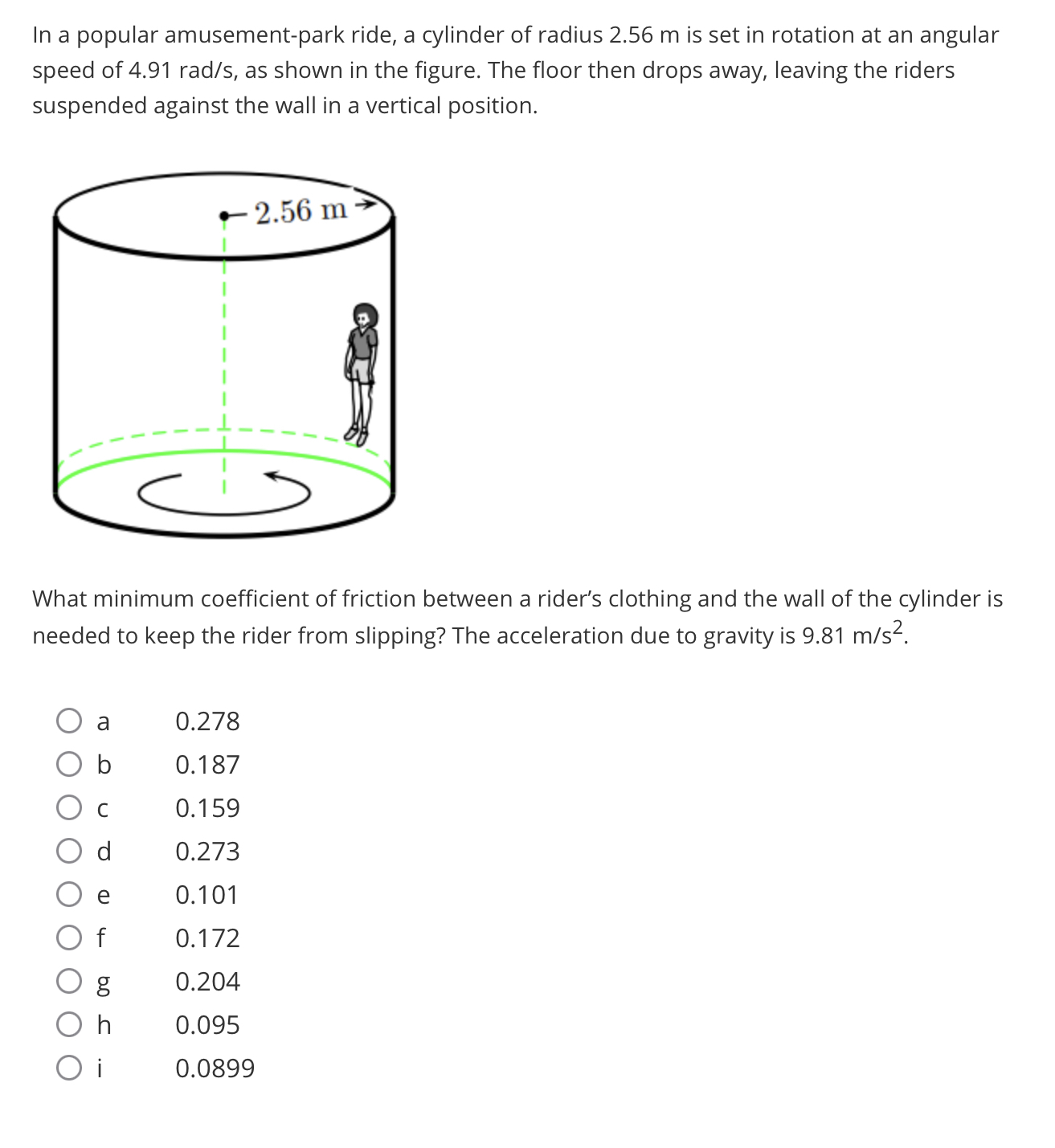 In a popular amusement-park ride, a cylinder of radius 2.56 m is set in rotation at an angular speed of 4.91 rad/s, as shown in the figure. The floor then drops away, leaving the riders suspended against the wall in a vertical position.

2.56 m

What minimum coefficient of friction between a rider's clothing and the wall of the cylinder is needed to keep the rider from slipping? The acceleration due to gravity is 9.81 m/s$^2$.

a 0.278
b 0.187
c 0.159
d 0.273
e 0.101
f 0.172
g 0.204
h 0.095
i 0.0899