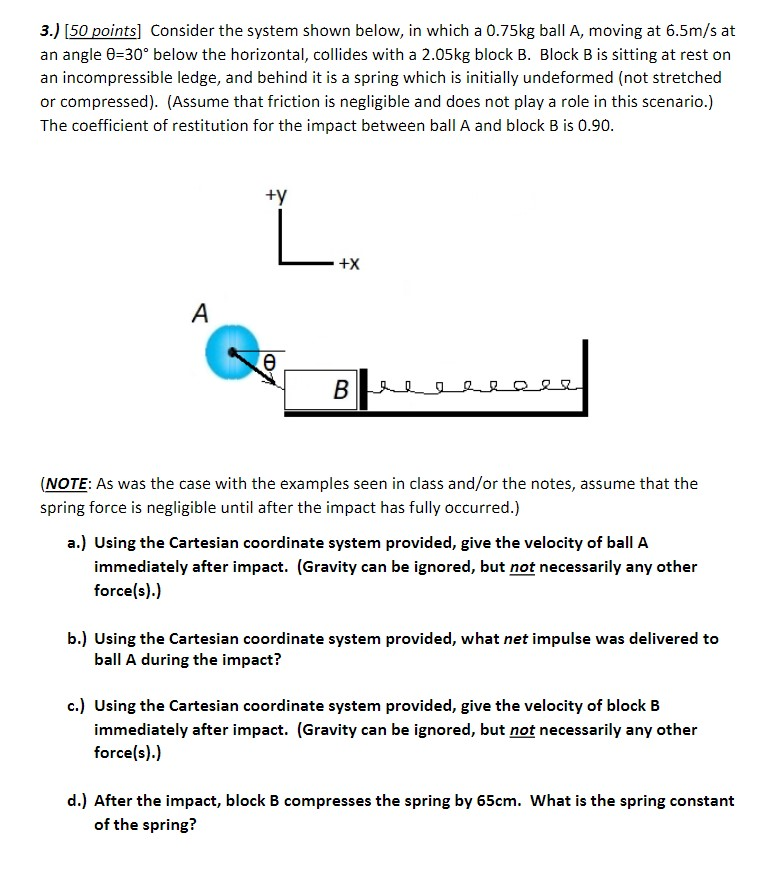 3.) [50 points] Consider the system shown below, in which a 0.75kg ball A, moving at 6.5m/s at an angle θ=30° below the horizontal, collides with a 2.05kg block B. Block B is sitting at rest on an incompressible ledge, and behind it is a spring which is initially undeformed (not stretched or compressed). (Assume that friction is negligible and does not play a role in this scenario.) The coefficient of restitution for the impact between ball A and block B is 0.90.

+y
+x
A
θ
B

(NOTE: As was the case with the examples seen in class and/or the notes, assume that the spring force is negligible until after the impact has fully occurred.)

a.) Using the Cartesian coordinate system provided, give the velocity of ball A immediately after impact. (Gravity can be ignored, but not necessarily any other force(s).)

b.) Using the Cartesian coordinate system provided, what net impulse was delivered to ball A during the impact?

c.) Using the Cartesian coordinate system provided, give the velocity of block B immediately after impact. (Gravity can be ignored, but not necessarily any other force(s).)

d.) After the impact, block B compresses the spring by 65cm. What is the spring constant of the spring?