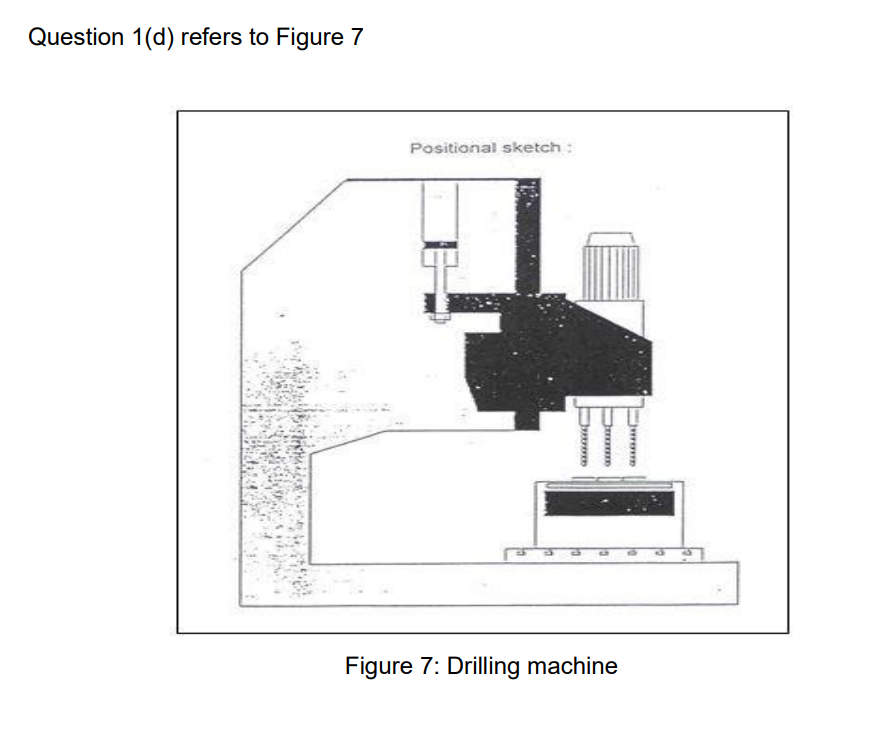 Question 1(d) refers to Figure 7

Positional sketch :

Figure 7: Drilling machine