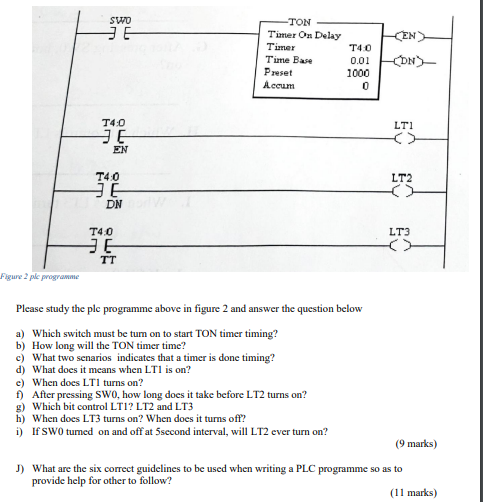 SW0

TON
Timer On Delay
Timer T4:0
Time Base 0.01
Preset 1000
Accum 0

EN
DN

T4:0
EN
LT1

T4:0
DN
LT2

T4:0
TT
LT3

Figure 2 plc programme

Please study the plc programme above in figure 2 and answer the question below

a) Which switch must be turn on to start TON timer timing?
b) How long will the TON timer time?
c) What two senarios indicates that a timer is done timing?
d) What does it means when LT1 is on?
e) When does LT1 turns on?
f) After pressing SW0, how long does it take before LT2 turns on?
g) Which bit control LT1? LT2 and LT3
h) When does LT3 turns on? When does it turns off?
i) If SW0 turned on and off at 5second interval, will LT2 ever turn on?

(9 marks)

J) What are the six correct guidelines to be used when writing a PLC programme so as to provide help for other to follow?

(11 marks)