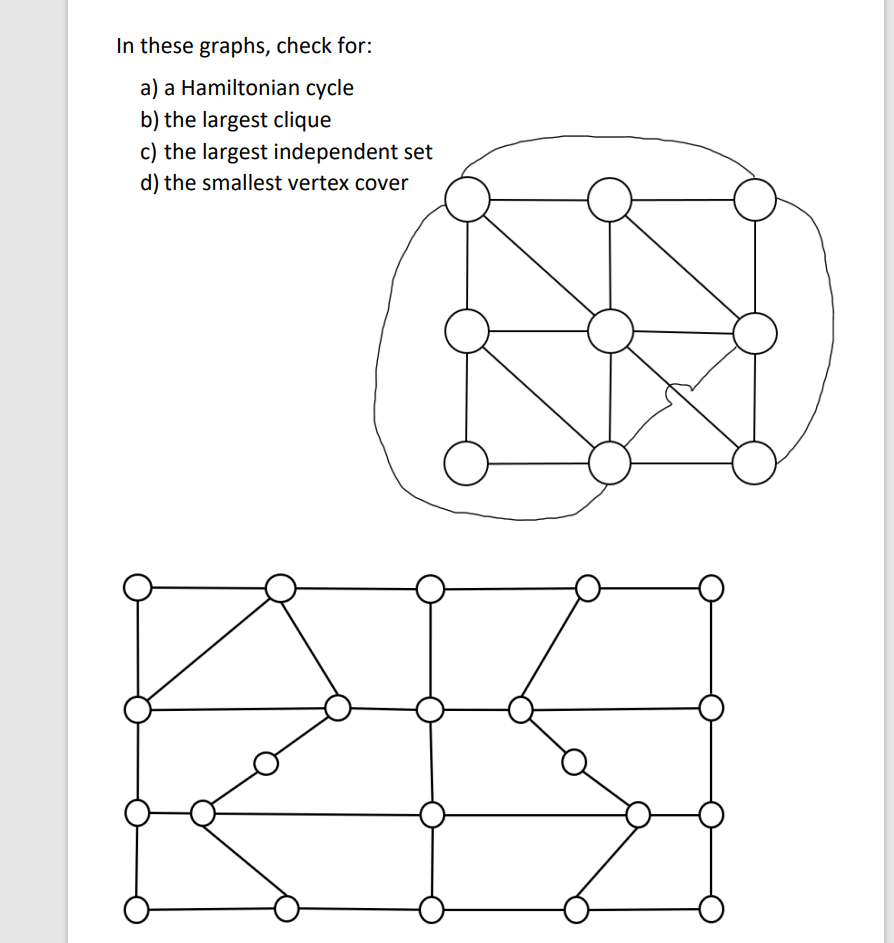 In these graphs, check for:

a) a Hamiltonian cycle
b) the largest clique
c) the largest independent set
d) the smallest vertex cover