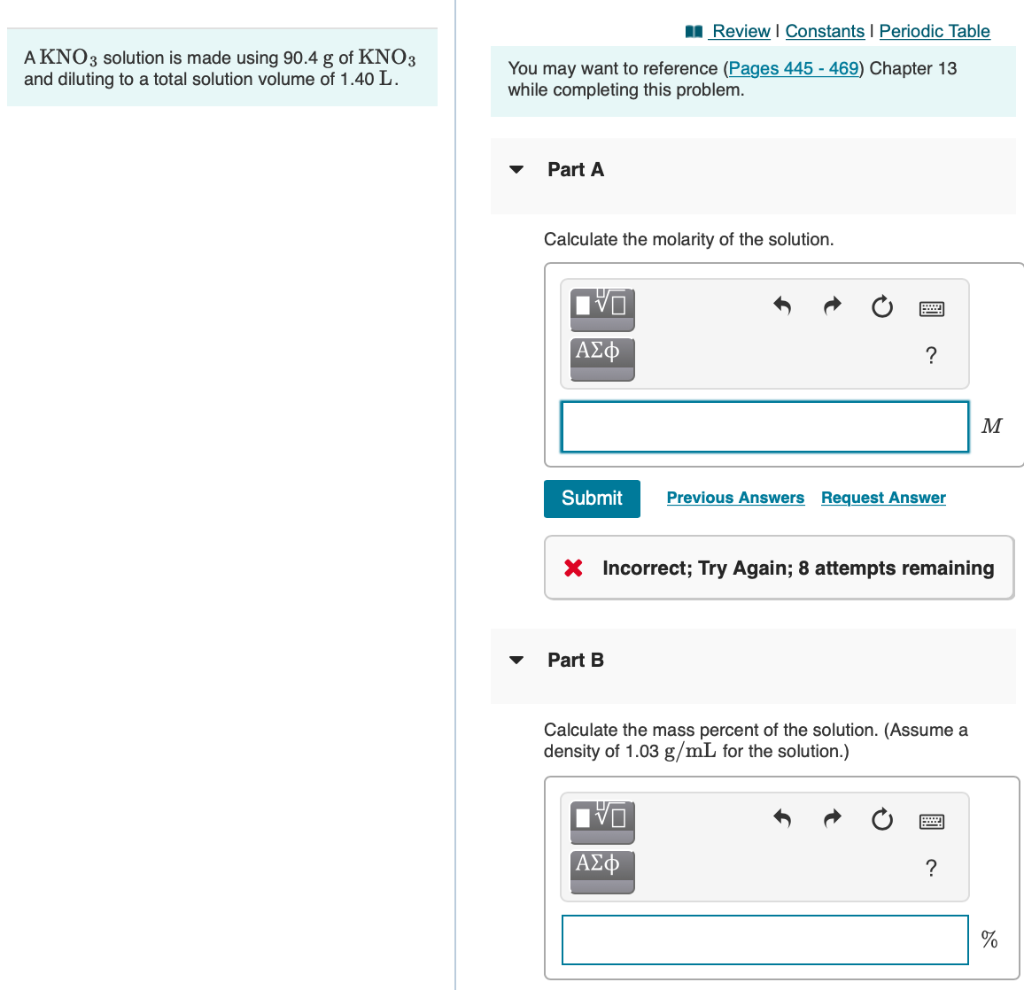 A $KNO_3$ solution is made using 90.4 g of $KNO_3$ and diluting to a total solution volume of 1.40 L.

Review | Constants | Periodic Table

You may want to reference (Pages 445 - 469) Chapter 13 while completing this problem.

Part A

Calculate the molarity of the solution.

ΑΣφ

?

$M$

Submit Previous Answers Request Answer

Incorrect; Try Again; 8 attempts remaining

Part B

Calculate the mass percent of the solution. (Assume a density of 1.03 g/mL for the solution.)

ΑΣφ

?

%