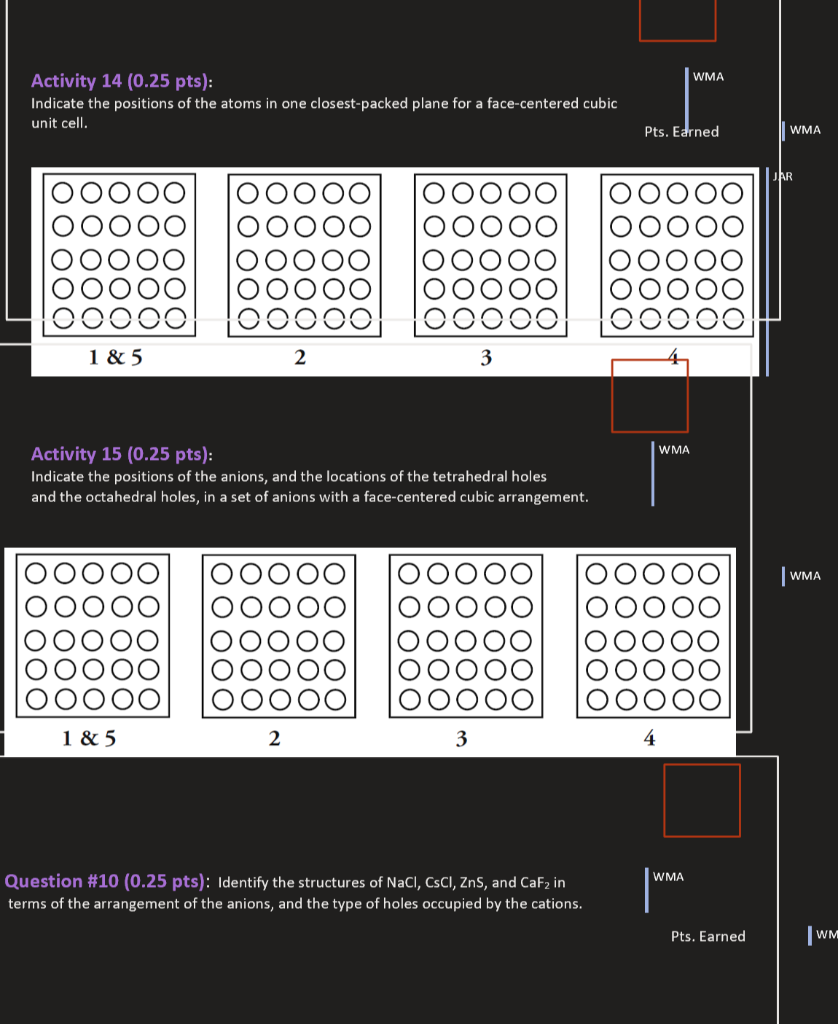 Activity 14 (0.25 pts):
Indicate the positions of the atoms in one closest-packed plane for a face-centered cubic unit cell.

WMA

Pts. Earned

WMA

JAR

1 & 5

2

3

4

Activity 15 (0.25 pts):
Indicate the positions of the anions, and the locations of the tetrahedral holes and the octahedral holes, in a set of anions with a face-centered cubic arrangement.

WMA

WMA

1 & 5

2

3

4

Question #10 (0.25 pts): Identify the structures of NaCl, CsCl, ZnS, and $CaF_2$ in terms of the arrangement of the anions, and the type of holes occupied by the cations.

WMA

Pts. Earned

WM