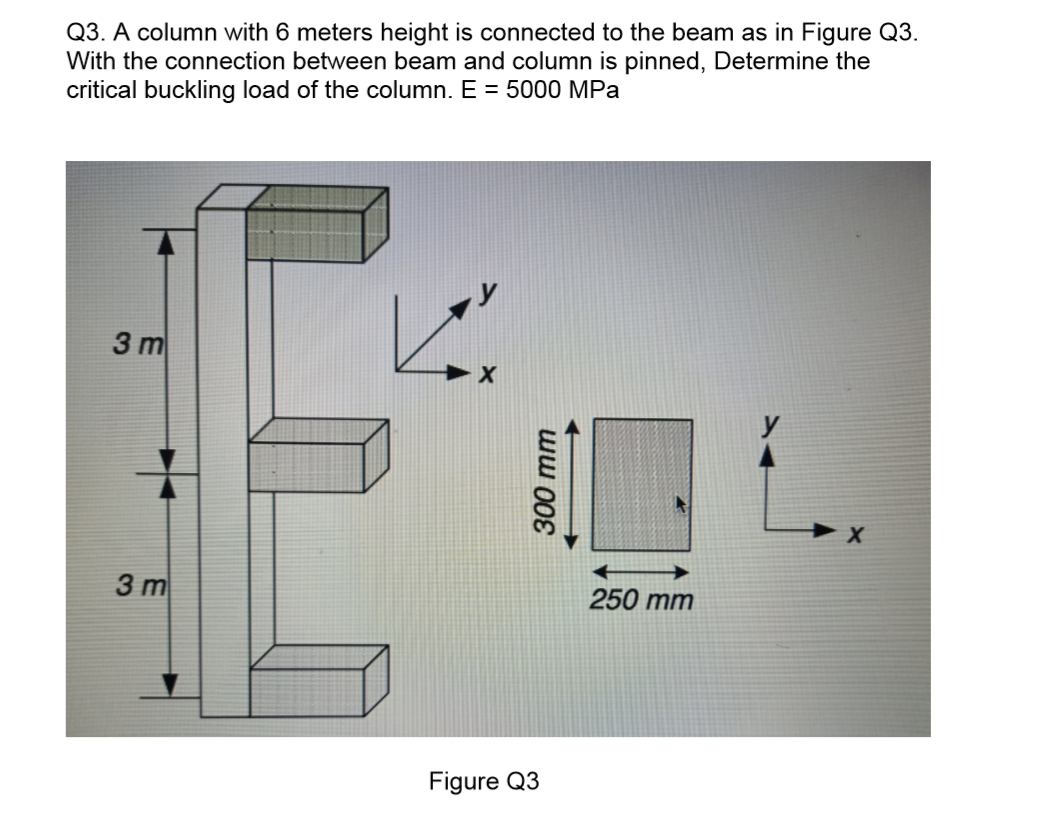 Q3. A column with 6 meters height is connected to the beam as in Figure Q3. With the connection between beam and column is pinned, Determine the critical buckling load of the column. E = 5000 MPa

3 m

3 m

y

x

300 mm

250 mm

y

x

Figure Q3