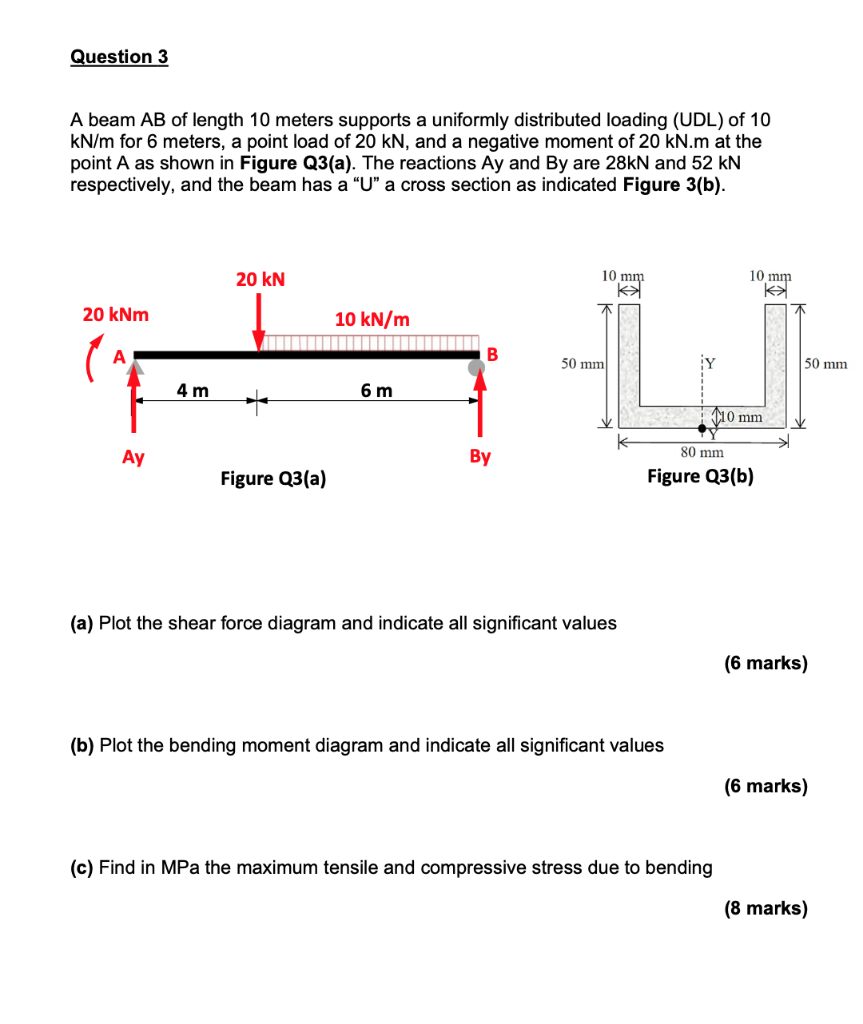 Question 3

A beam AB of length 10 meters supports a uniformly distributed loading (UDL) of 10 kN/m for 6 meters, a point load of 20 kN, and a negative moment of 20 kN.m at the point A as shown in Figure Q3(a). The reactions Ay and By are 28kN and 52 kN respectively, and the beam has a "U" a cross section as indicated Figure 3(b).

20 kN
20 kNm
10 kN/m
A
B
4 m
6 m
Ay
By
Figure Q3(a)

10 mm
10 mm
50 mm
Y
50 mm
10 mm
Y
80 mm
Figure Q3(b)

(a) Plot the shear force diagram and indicate all significant values

(6 marks)

(b) Plot the bending moment diagram and indicate all significant values

(6 marks)

(c) Find in MPa the maximum tensile and compressive stress due to bending

(8 marks)