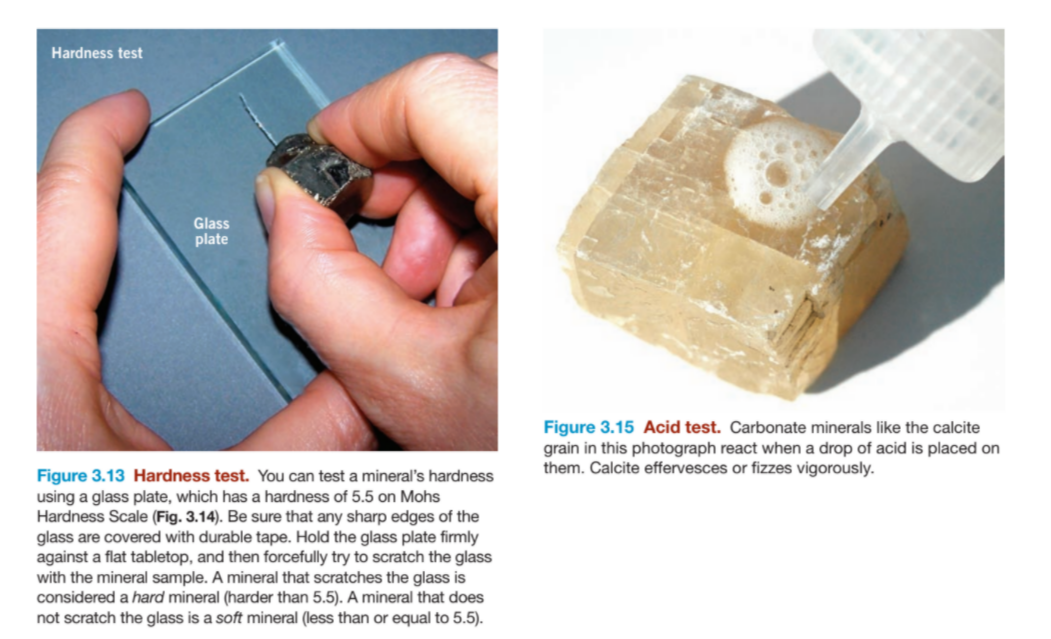 Hardness test

Glass plate

Figure 3.13 Hardness test. You can test a mineral's hardness using a glass plate, which has a hardness of 5.5 on Mohs Hardness Scale (Fig. 3.14). Be sure that any sharp edges of the glass are covered with durable tape. Hold the glass plate firmly against a flat tabletop, and then forcefully try to scratch the glass with the mineral sample. A mineral that scratches the glass is considered a hard mineral (harder than 5.5). A mineral that does not scratch the glass is a soft mineral (less than or equal to 5.5).

Figure 3.15 Acid test. Carbonate minerals like the calcite grain in this photograph react when a drop of acid is placed on them. Calcite effervesces or fizzes vigorously.