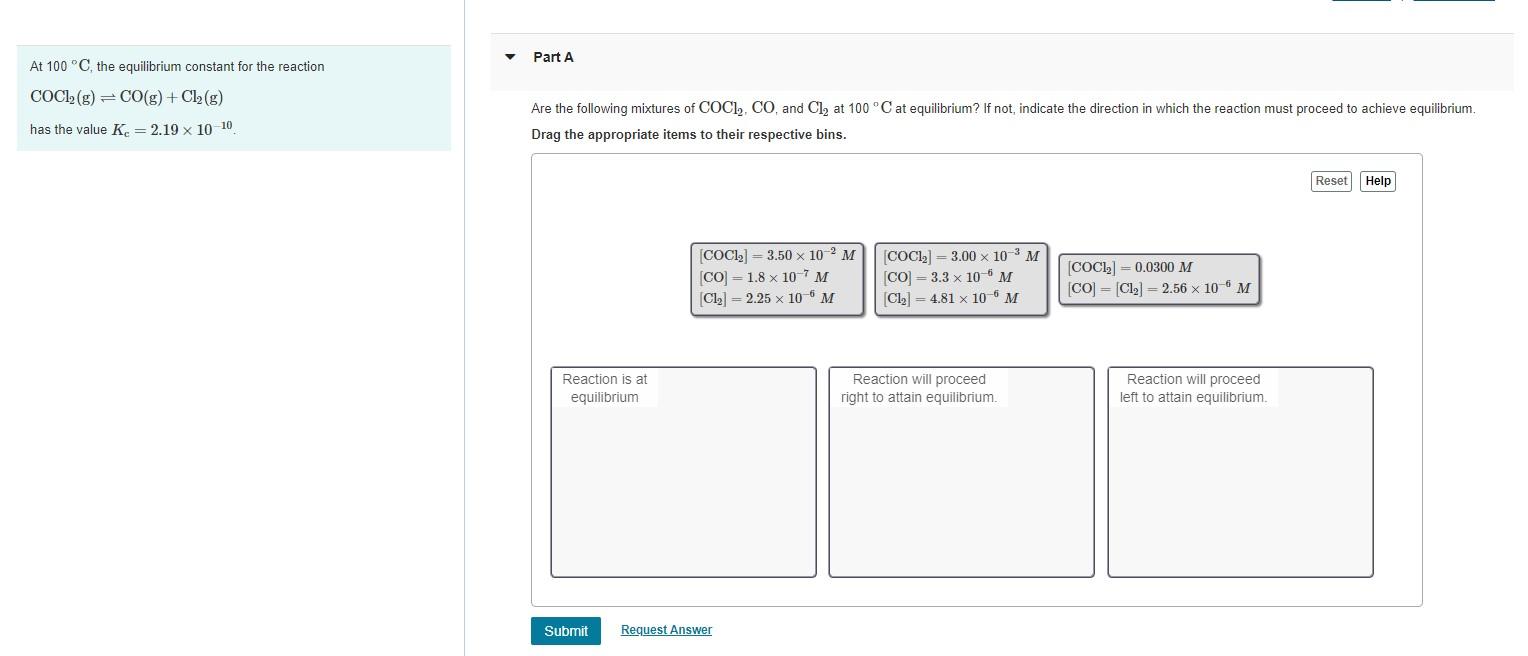 At 100 $^\circ C$, the equilibrium constant for the reaction

$COCl_2(g) \rightleftharpoons CO(g) + Cl_2(g)$

has the value $K_c = 2.19 \times 10^{-10}$.

Part A

Are the following mixtures of $COCl_2$, $CO$, and $Cl_2$ at 100 $^\circ C$ at equilibrium? If not, indicate the direction in which the reaction must proceed to achieve equilibrium.

Drag the appropriate items to their respective bins.

Reset Help

$[COCl_2] = 3.50 \times 10^{-2}\ M$
$[CO] = 1.8 \times 10^{-7}\ M$
$[Cl_2] = 2.25 \times 10^{-6}\ M$

$[COCl_2] = 3.00 \times 10^{-3}\ M$
$[CO] = 3.3 \times 10^{-6}\ M$
$[Cl_2] = 4.81 \times 10^{-6}\ M$

$[COCl_2] = 0.0300\ M$
$[CO] = [Cl_2] = 2.56 \times 10^{-6}\ M$

Reaction is at equilibrium

Reaction will proceed right to attain equilibrium.

Reaction will proceed left to attain equilibrium.

Submit Request Answer