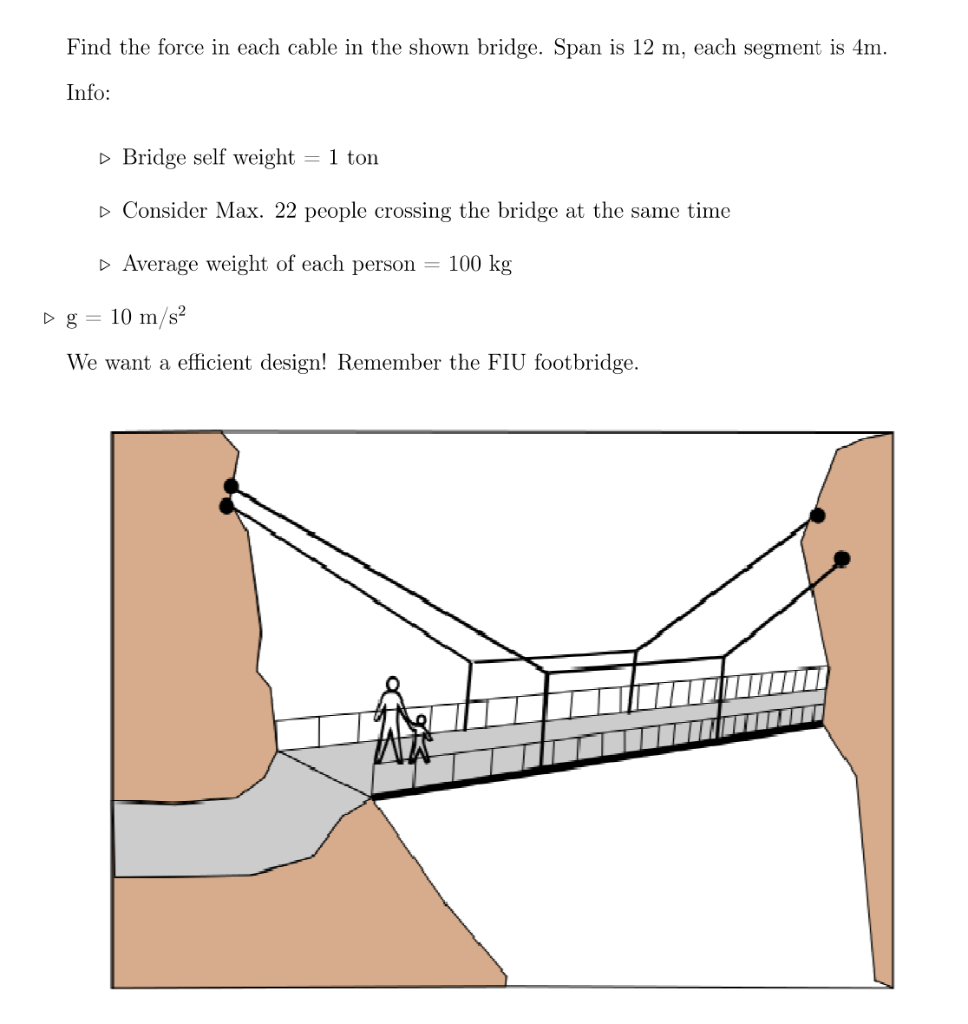 Find the force in each cable in the shown bridge. Span is 12 m, each segment is 4m.

Info:

▷ Bridge self weight = 1 ton

▷ Consider Max. 22 people crossing the bridge at the same time

▷ Average weight of each person = 100 kg

▷ g = 10 m/s$^2$

We want a efficient design! Remember the FIU footbridge.