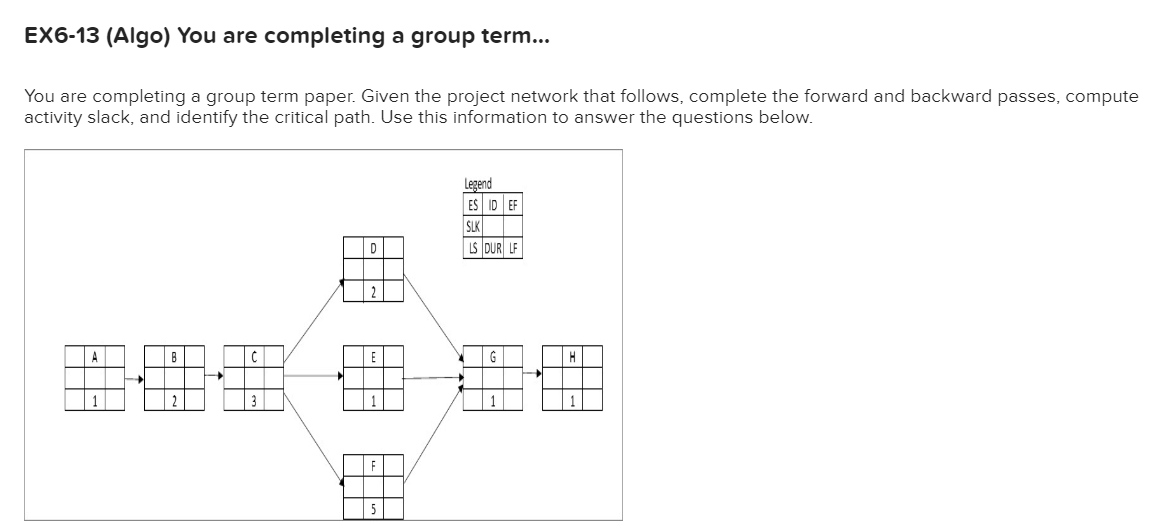 EX6-13 (Algo) You are completing a group term...

You are completing a group term paper. Given the project network that follows, complete the forward and backward passes, compute activity slack, and identify the critical path. Use this information to answer the questions below.

Legend

| ES | ID | EF |
|---|---|---|
| SLK | | |
| LS | DUR | LF |

D
2

A
1

B
2

C
3

E
1

G
1

H
1

F
5