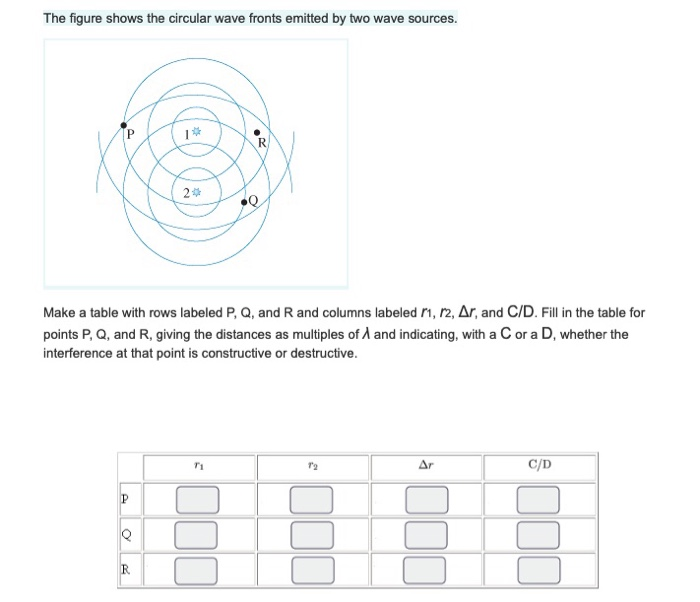 The figure shows the circular wave fronts emitted by two wave sources.

P
1
R
2
Q

Make a table with rows labeled P, Q, and R and columns labeled $r_1$, $r_2$, $\Delta r$, and C/D. Fill in the table for points P, Q, and R, giving the distances as multiples of $\lambda$ and indicating, with a C or a D, whether the interference at that point is constructive or destructive.

| | $r_1$ | $r_2$ | $\Delta r$ | C/D |
|---|---|---|---|---|
| P | | | | |
| Q | | | | |
| R | | | | |