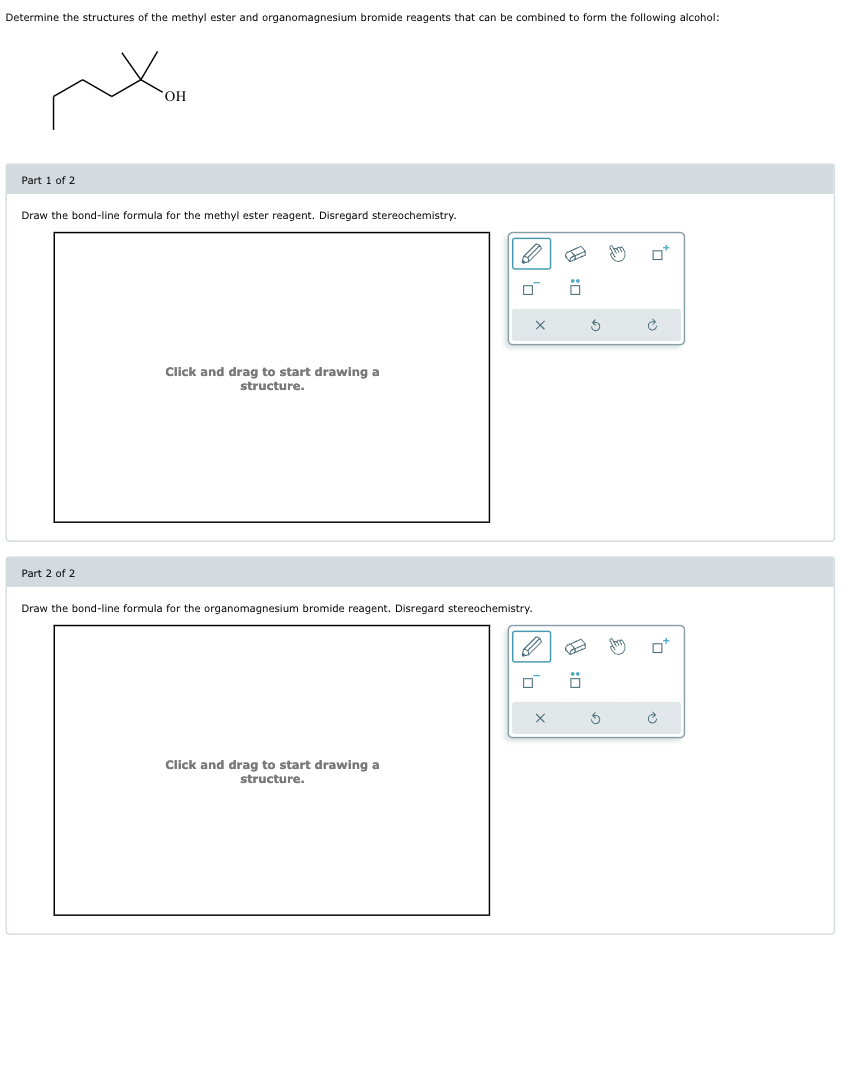 Determine the structures of the methyl ester and organomagnesium bromide reagents that can be combined to form the following alcohol:

OH

Part 1 of 2

Draw the bond-line formula for the methyl ester reagent. Disregard stereochemistry.

Click and drag to start drawing a structure.

Part 2 of 2

Draw the bond-line formula for the organomagnesium bromide reagent. Disregard stereochemistry.

Click and drag to start drawing a structure.