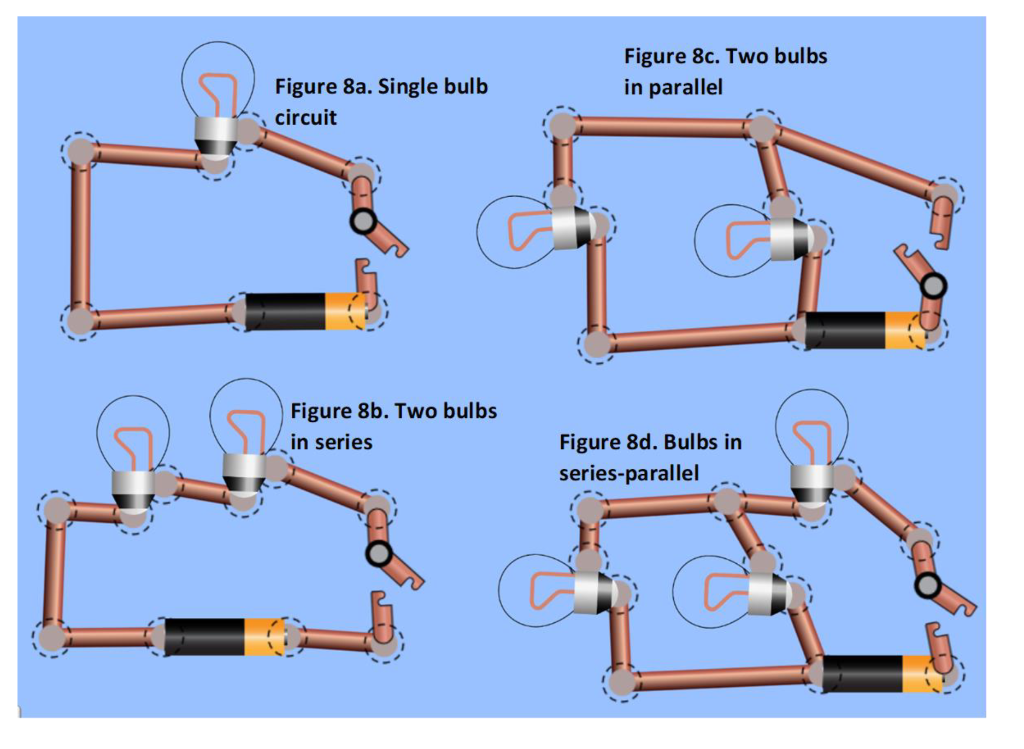 Figure 8a. Single bulb circuit

Figure 8c. Two bulbs in parallel

Figure 8b. Two bulbs in series

Figure 8d. Bulbs in series-parallel