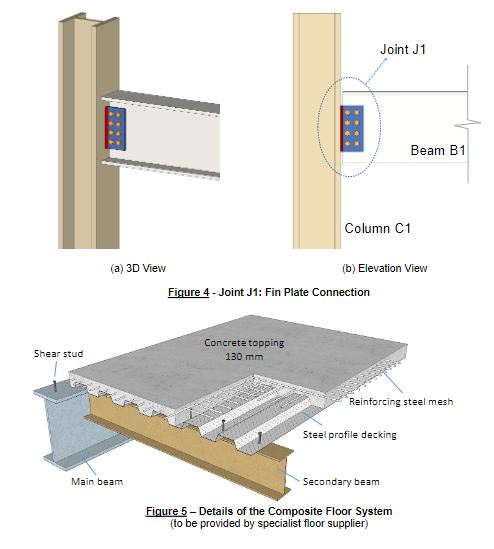 Joint J1

Beam B1

Column C1

(a) 3D View

(b) Elevation View

Figure 4 - Joint J1: Fin Plate Connection

Concrete topping
130 mm

Shear stud

Reinforcing steel mesh

Steel profile decking

Main beam

Secondary beam

Figure 5 – Details of the Composite Floor System
(to be provided by specialist floor supplier)