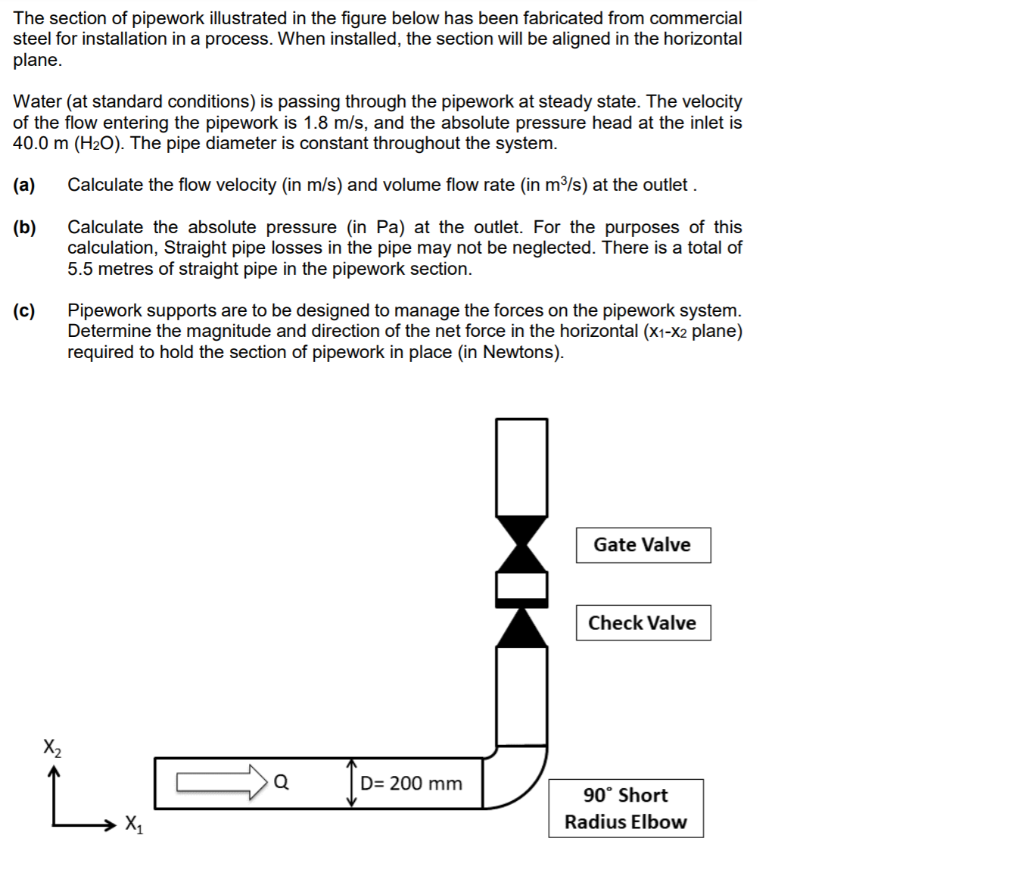 The section of pipework illustrated in the figure below has been fabricated from commercial steel for installation in a process. When installed, the section will be aligned in the horizontal plane.

Water (at standard conditions) is passing through the pipework at steady state. The velocity of the flow entering the pipework is 1.8 m/s, and the absolute pressure head at the inlet is 40.0 m ($H_2O$). The pipe diameter is constant throughout the system.

(a) Calculate the flow velocity (in m/s) and volume flow rate (in $m^3/s$) at the outlet .

(b) Calculate the absolute pressure (in Pa) at the outlet. For the purposes of this calculation, Straight pipe losses in the pipe may not be neglected. There is a total of 5.5 metres of straight pipe in the pipework section.

(c) Pipework supports are to be designed to manage the forces on the pipework system. Determine the magnitude and direction of the net force in the horizontal ($x_1$-$x_2$ plane) required to hold the section of pipework in place (in Newtons).

Gate Valve

Check Valve

$X_2$

Q

D= 200 mm

90° Short Radius Elbow

$X_1$