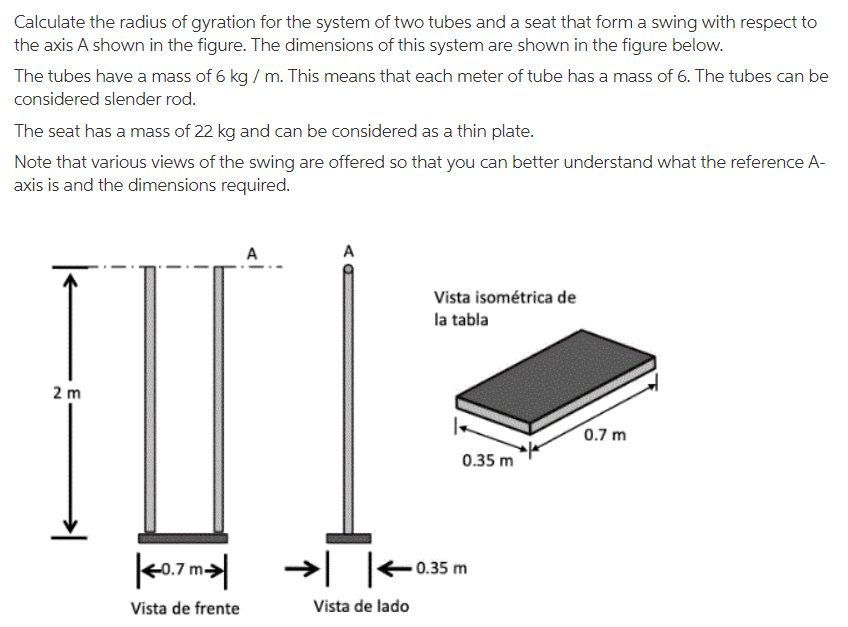 Calculate the radius of gyration for the system of two tubes and a seat that form a swing with respect to the axis A shown in the figure. The dimensions of this system are shown in the figure below.

The tubes have a mass of 6 kg / m. This means that each meter of tube has a mass of 6. The tubes can be considered slender rod.

The seat has a mass of 22 kg and can be considered as a thin plate.

Note that various views of the swing are offered so that you can better understand what the reference A-axis is and the dimensions required.

A

A

Vista isométrica de la tabla

2 m

0.7 m

0.35 m

0.7 m

0.35 m

Vista de frente

Vista de lado