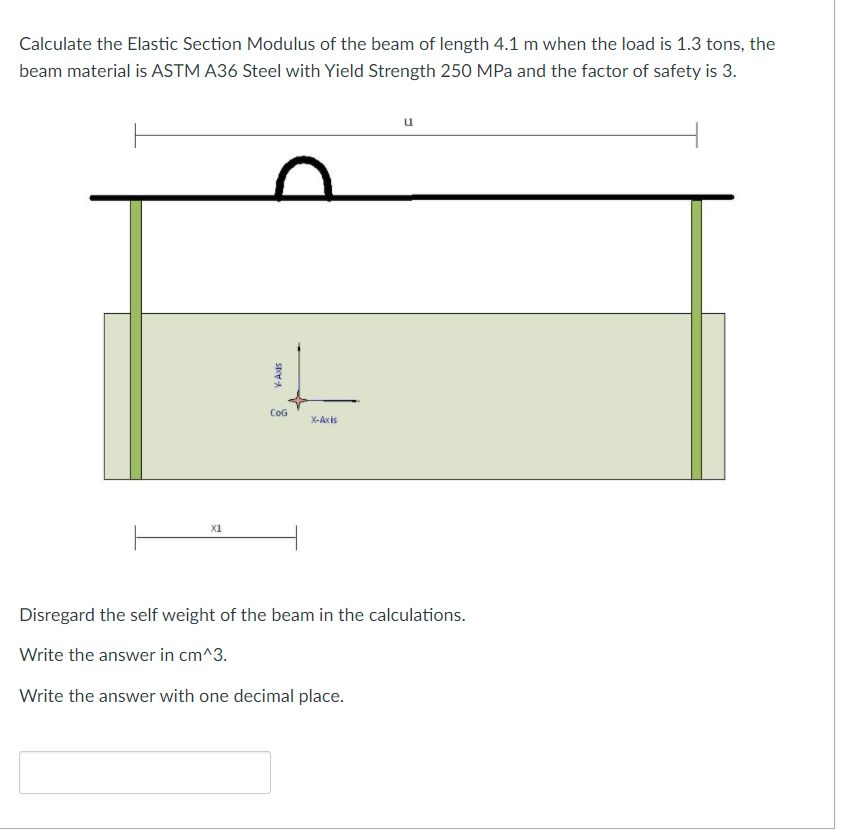 Calculate the Elastic Section Modulus of the beam of length 4.1 m when the load is 1.3 tons, the beam material is ASTM A36 Steel with Yield Strength 250 MPa and the factor of safety is 3.

L1

Y-Axis

CoG

X-Axis

X1

Disregard the self weight of the beam in the calculations.

Write the answer in cm^3.

Write the answer with one decimal place.