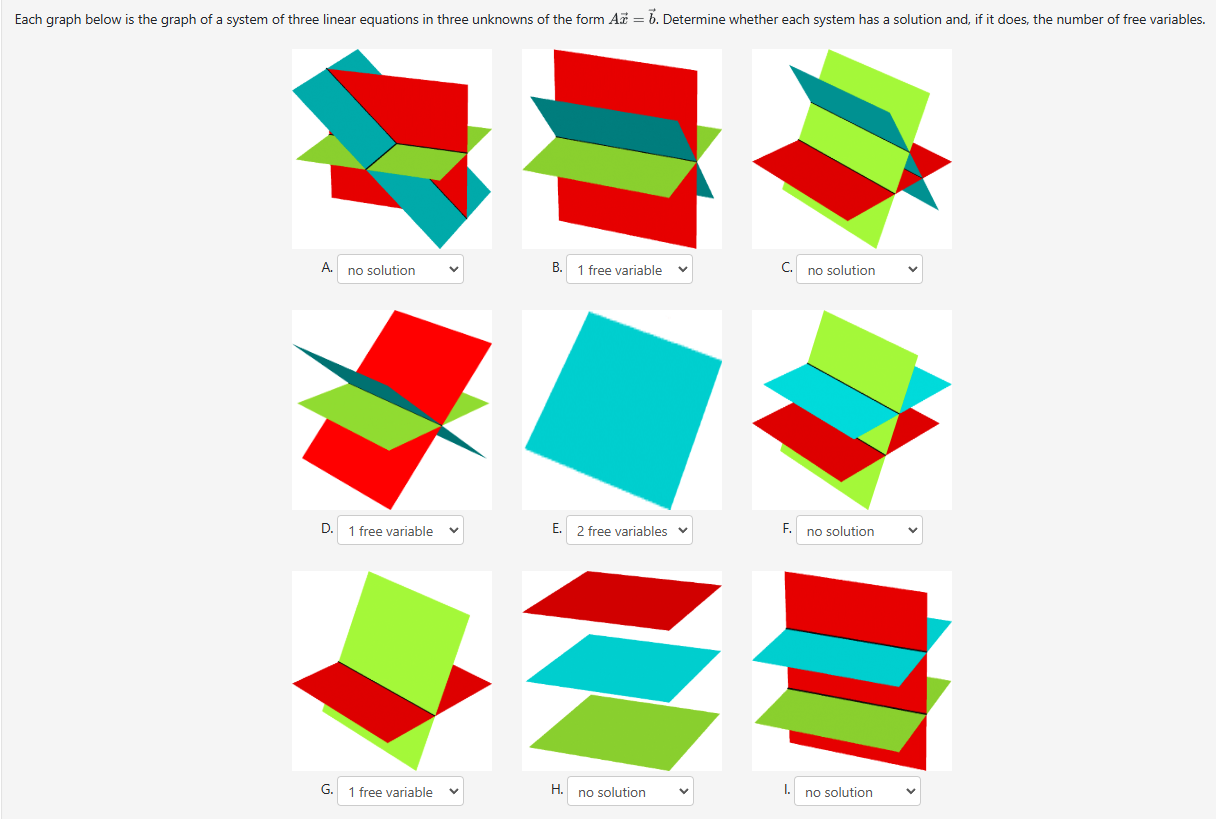 Each graph below is the graph of a system of three linear equations in three unknowns of the form $A\vec{x} = \vec{b}$. Determine whether each system has a solution and, if it does, the number of free variables.

A. no solution

B. 1 free variable

C. no solution

D. 1 free variable

E. 2 free variables

F. no solution

G. 1 free variable

H. no solution

I. no solution