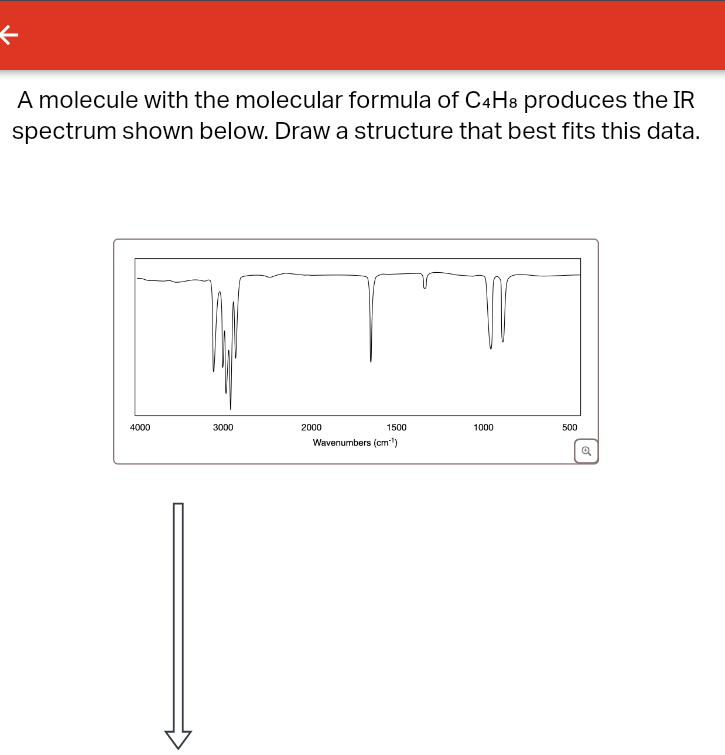 A molecule with the molecular formula of $C_4H_8$ produces the IR spectrum shown below. Draw a structure that best fits this data.

4000
3000
2000
1500
1000
500
Wavenumbers ($cm^{-1}$)