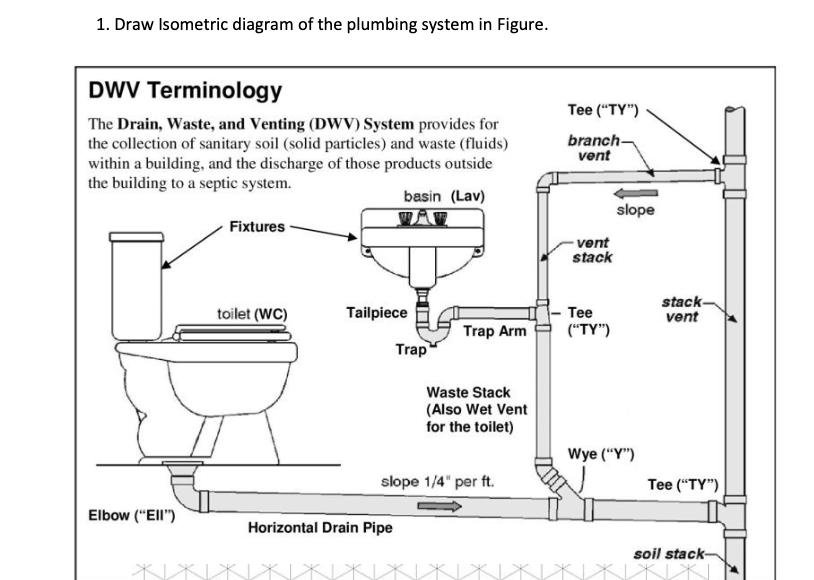 1. Draw Isometric diagram of the plumbing system in Figure.

DWV Terminology

The Drain, Waste, and Venting (DWV) System provides for the collection of sanitary soil (solid particles) and waste (fluids) within a building, and the discharge of those products outside the building to a septic system.

Tee ("TY")

branch vent

slope

basin (Lav)

Fixtures

vent stack

toilet (WC)

Tailpiece

Trap Arm

Trap

Tee ("TY")

stack vent

Waste Stack (Also Wet Vent for the toilet)

Wye ("Y")

slope 1/4" per ft.

Tee ("TY")

Elbow ("Ell")

Horizontal Drain Pipe

soil stack