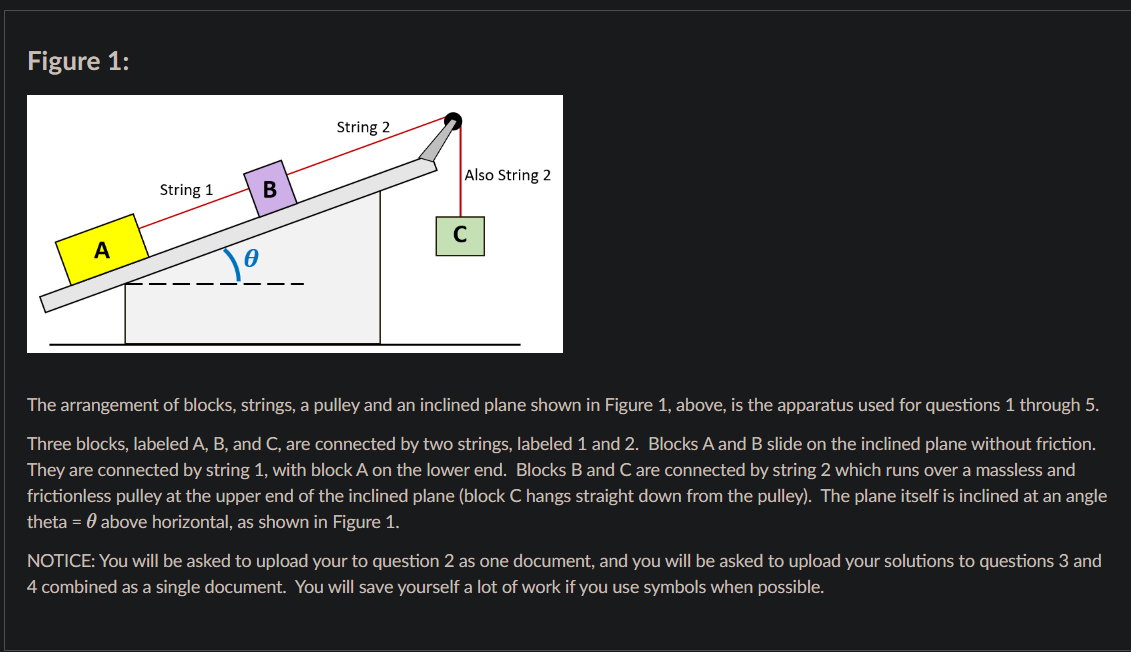 Figure 1:

String 2

Also String 2

String 1

B

C

A

$\theta$

The arrangement of blocks, strings, a pulley and an inclined plane shown in Figure 1, above, is the apparatus used for questions 1 through 5.

Three blocks, labeled A, B, and C, are connected by two strings, labeled 1 and 2. Blocks A and B slide on the inclined plane without friction. They are connected by string 1, with block A on the lower end. Blocks B and C are connected by string 2 which runs over a massless and frictionless pulley at the upper end of the inclined plane (block C hangs straight down from the pulley). The plane itself is inclined at an angle theta = $\theta$ above horizontal, as shown in Figure 1.

NOTICE: You will be asked to upload your to question 2 as one document, and you will be asked to upload your solutions to questions 3 and 4 combined as a single document. You will save yourself a lot of work if you use symbols when possible.