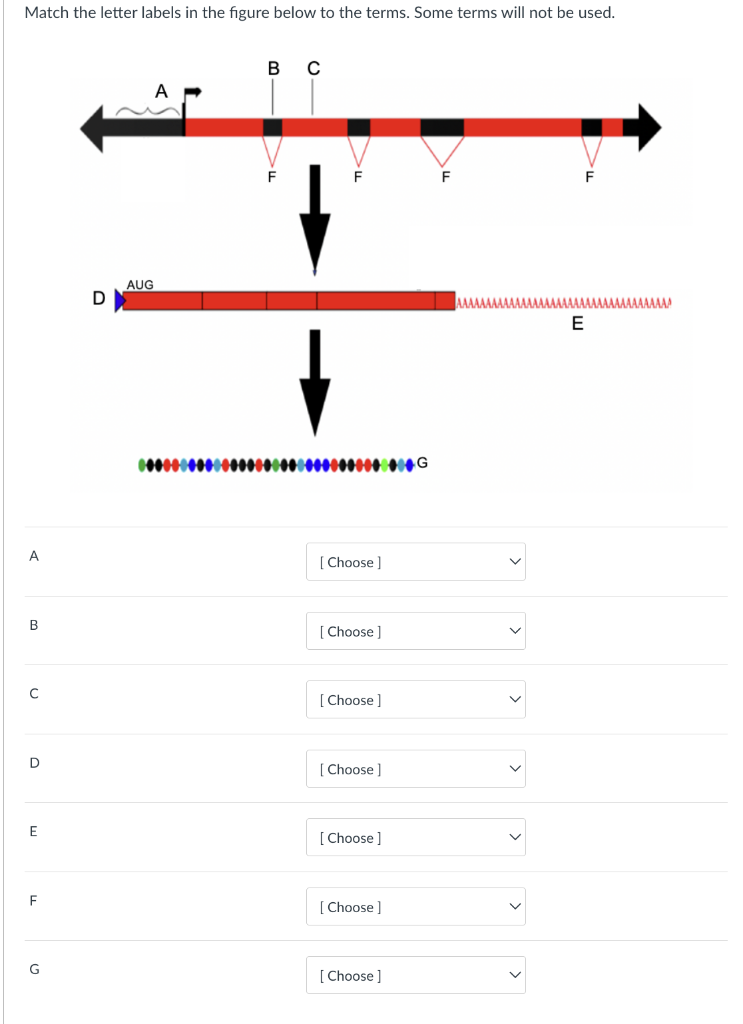 Match the letter labels in the figure below to the terms. Some terms will not be used.

A

B C

F F F F

AUG

D

E

G

A [ Choose ]

B [ Choose ]

C [ Choose ]

D [ Choose ]

E [ Choose ]

F [ Choose ]

G [ Choose ]