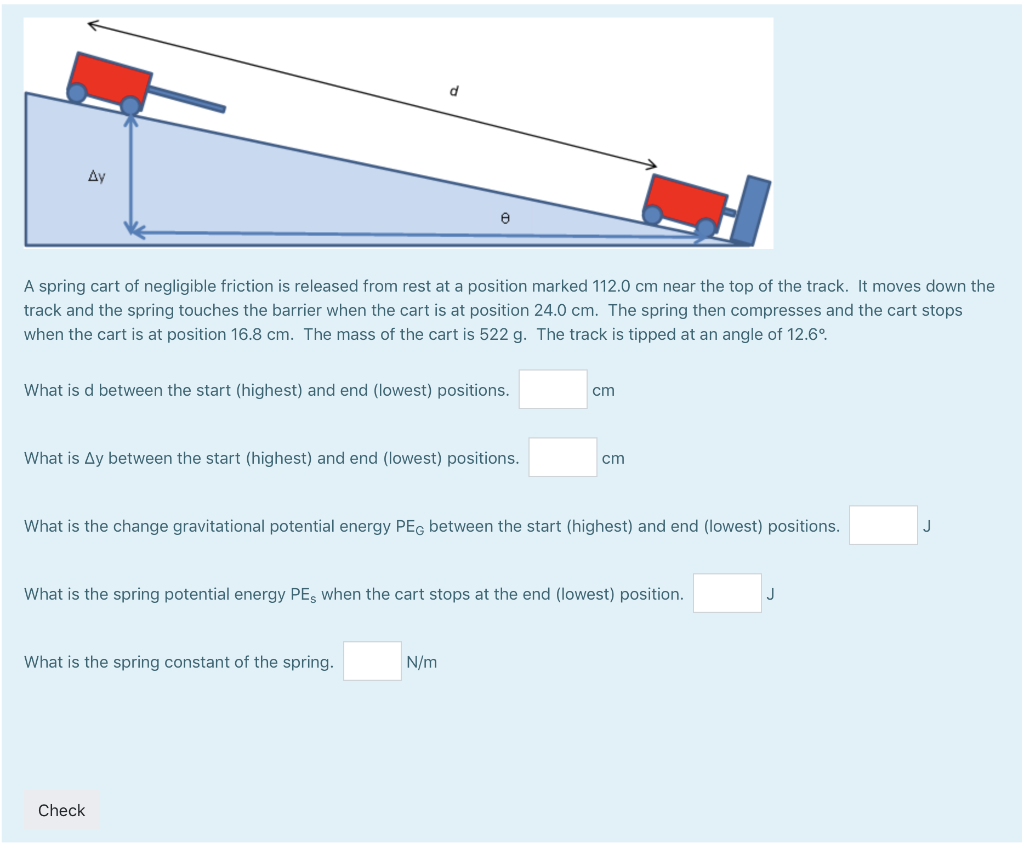 d

Δy

θ

A spring cart of negligible friction is released from rest at a position marked 112.0 cm near the top of the track. It moves down the track and the spring touches the barrier when the cart is at position 24.0 cm. The spring then compresses and the cart stops when the cart is at position 16.8 cm. The mass of the cart is 522 g. The track is tipped at an angle of 12.6°.

What is d between the start (highest) and end (lowest) positions. cm

What is Δy between the start (highest) and end (lowest) positions. cm

What is the change gravitational potential energy $PE_G$ between the start (highest) and end (lowest) positions. J

What is the spring potential energy $PE_s$ when the cart stops at the end (lowest) position. J

What is the spring constant of the spring. N/m

Check