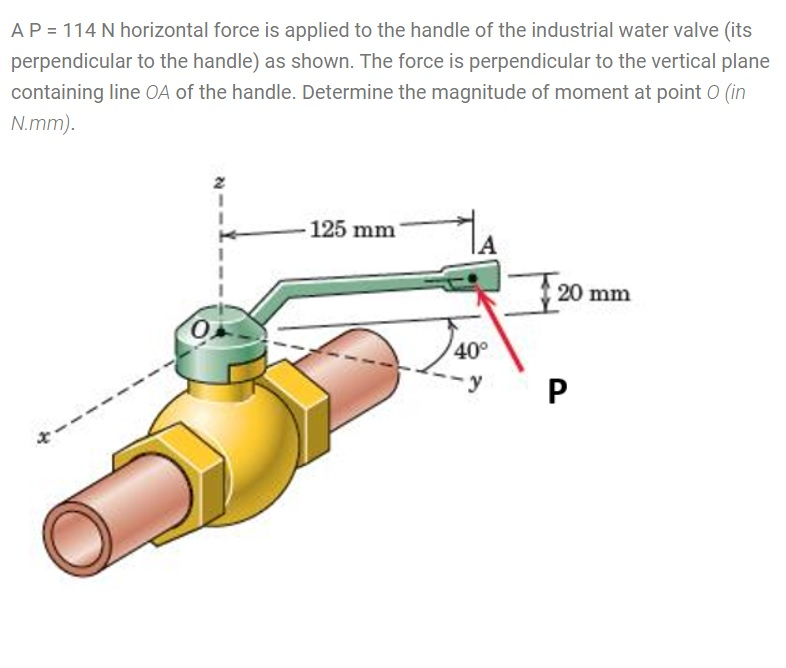 A P = 114 N horizontal force is applied to the handle of the industrial water valve (its perpendicular to the handle) as shown. The force is perpendicular to the vertical plane containing line OA of the handle. Determine the magnitude of moment at point O (in N.mm).

z
125 mm
A
20 mm
O
40°
y
P
x