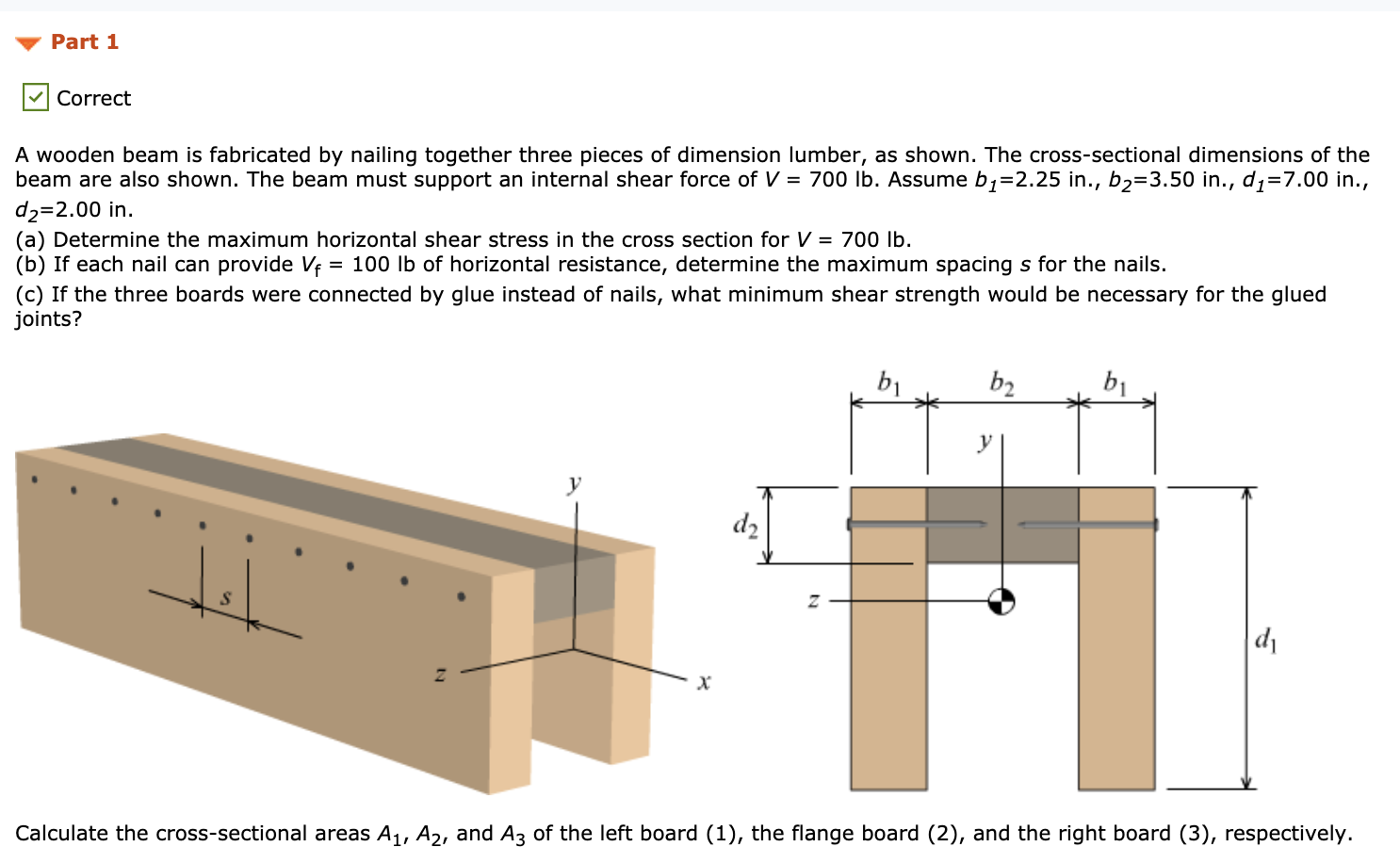 Part 1

Correct

A wooden beam is fabricated by nailing together three pieces of dimension lumber, as shown. The cross-sectional dimensions of the beam are also shown. The beam must support an internal shear force of $V$ = 700 lb. Assume $b_1$=2.25 in., $b_2$=3.50 in., $d_1$=7.00 in., $d_2$=2.00 in.
(a) Determine the maximum horizontal shear stress in the cross section for $V$ = 700 lb.
(b) If each nail can provide $V_f$ = 100 lb of horizontal resistance, determine the maximum spacing $s$ for the nails.
(c) If the three boards were connected by glue instead of nails, what minimum shear strength would be necessary for the glued joints?

$y$
$s$
$z$
$x$
$b_1$
$b_2$
$b_1$
$y$
$d_2$
$z$
$d_1$

Calculate the cross-sectional areas $A_1$, $A_2$, and $A_3$ of the left board (1), the flange board (2), and the right board (3), respectively.