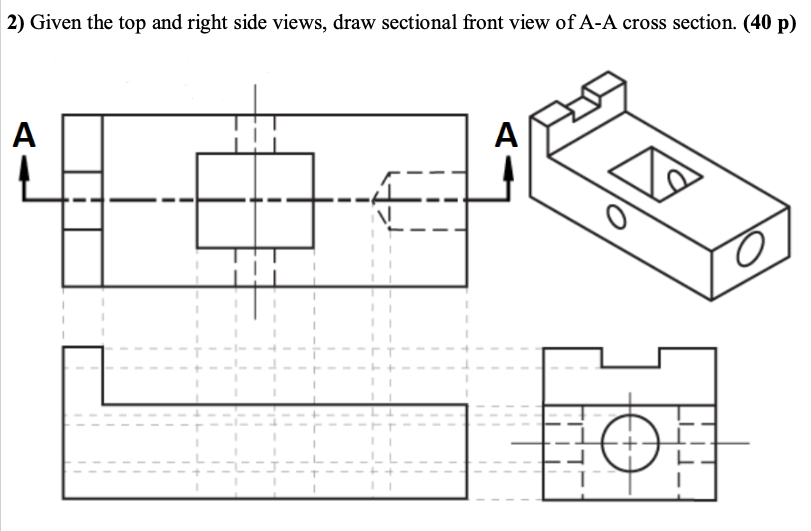 2) Given the top and right side views, draw sectional front view of A-A cross section. (40 p)

A

A