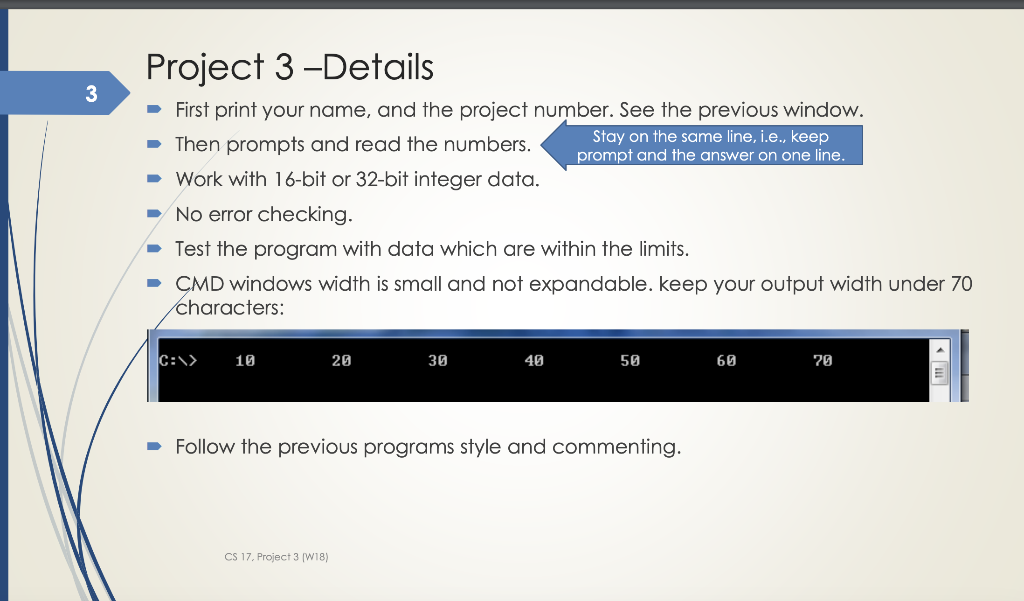 3

Project 3 –Details

First print your name, and the project number. See the previous window.

Then prompts and read the numbers.

Stay on the same line, i.e., keep prompt and the answer on one line.

Work with 16-bit or 32-bit integer data.

No error checking.

Test the program with data which are within the limits.

CMD windows width is small and not expandable. keep your output width under 70 characters:

C:\> 10 20 30 40 50 60 70

Follow the previous programs style and commenting.

CS 17, Project 3 (W18)