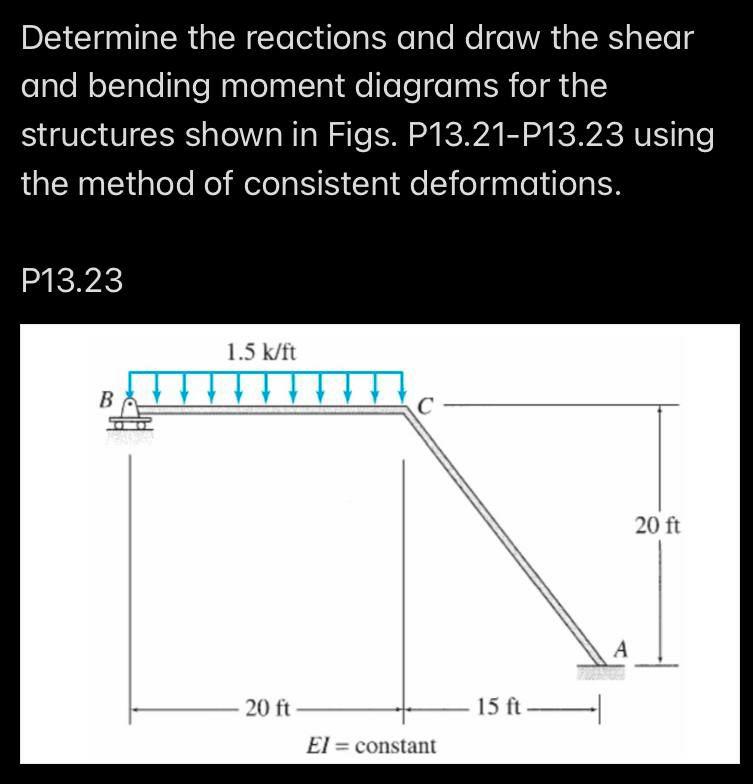 Determine the reactions and draw the shear and bending moment diagrams for the structures shown in Figs. P13.21-P13.23 using the method of consistent deformations.

P13.23

1.5 k/ft

B

C

20 ft

A

20 ft

15 ft

$EI$ = constant