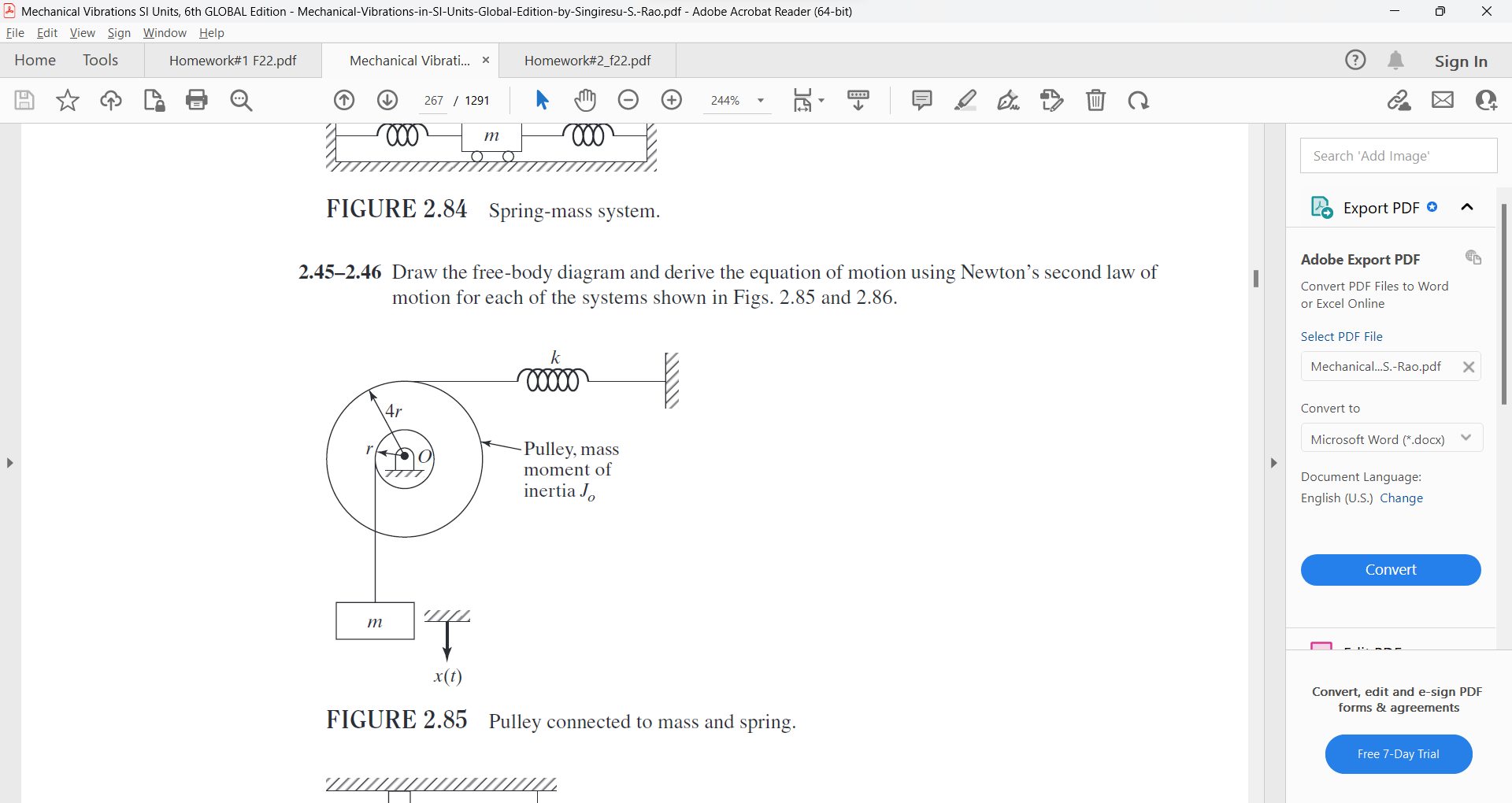 Mechanical Vibrations SI Units, 6th GLOBAL Edition - Mechanical-Vibrations-in-SI-Units-Global-Edition-by-Singiresu-S.-Rao.pdf - Adobe Acrobat Reader (64-bit)

File Edit View Sign Window Help

Home Tools Homework#1 F22.pdf Mechanical Vibrati... × Homework#2_f22.pdf Sign In

267 / 1291 244%

$m$

FIGURE 2.84 Spring-mass system.

2.45–2.46 Draw the free-body diagram and derive the equation of motion using Newton's second law of motion for each of the systems shown in Figs. 2.85 and 2.86.

$k$

$4r$

$r$

$O$

Pulley, mass moment of inertia $J_o$

$m$

$x(t)$

FIGURE 2.85 Pulley connected to mass and spring.

Search 'Add Image'

Export PDF

Adobe Export PDF

Convert PDF Files to Word or Excel Online

Select PDF File

Mechanical...S.-Rao.pdf

Convert to

Microsoft Word (*.docx)

Document Language:

English (U.S.) Change

Convert

Convert, edit and e-sign PDF forms & agreements

Free 7-Day Trial