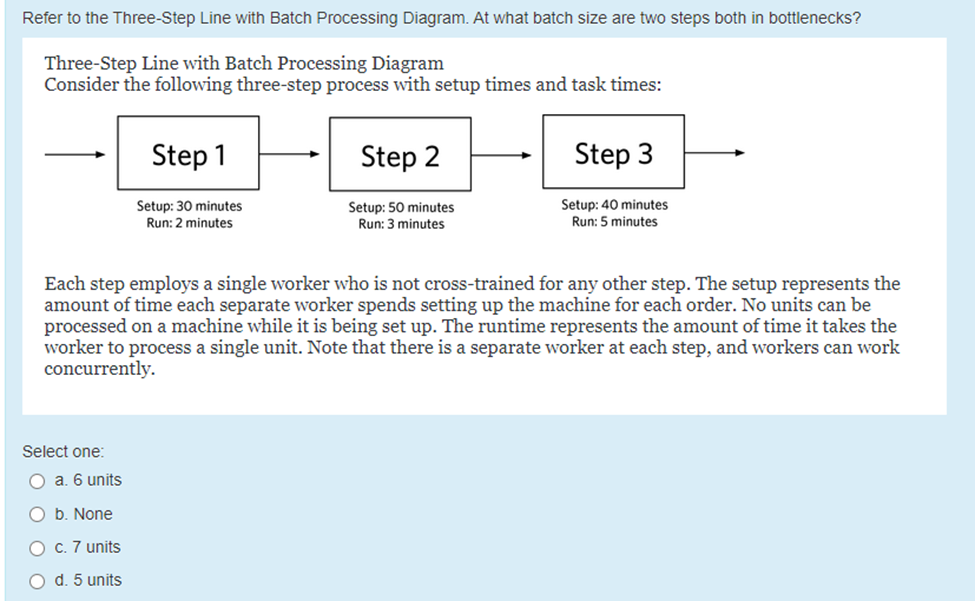 Refer to the Three-Step Line with Batch Processing Diagram. At what batch size are two steps both in bottlenecks?

Three-Step Line with Batch Processing Diagram
Consider the following three-step process with setup times and task times:

Step 1
Setup: 30 minutes
Run: 2 minutes

Step 2
Setup: 50 minutes
Run: 3 minutes

Step 3
Setup: 40 minutes
Run: 5 minutes

Each step employs a single worker who is not cross-trained for any other step. The setup represents the amount of time each separate worker spends setting up the machine for each order. No units can be processed on a machine while it is being set up. The runtime represents the amount of time it takes the worker to process a single unit. Note that there is a separate worker at each step, and workers can work concurrently.

Select one:
a. 6 units
b. None
c. 7 units
d. 5 units