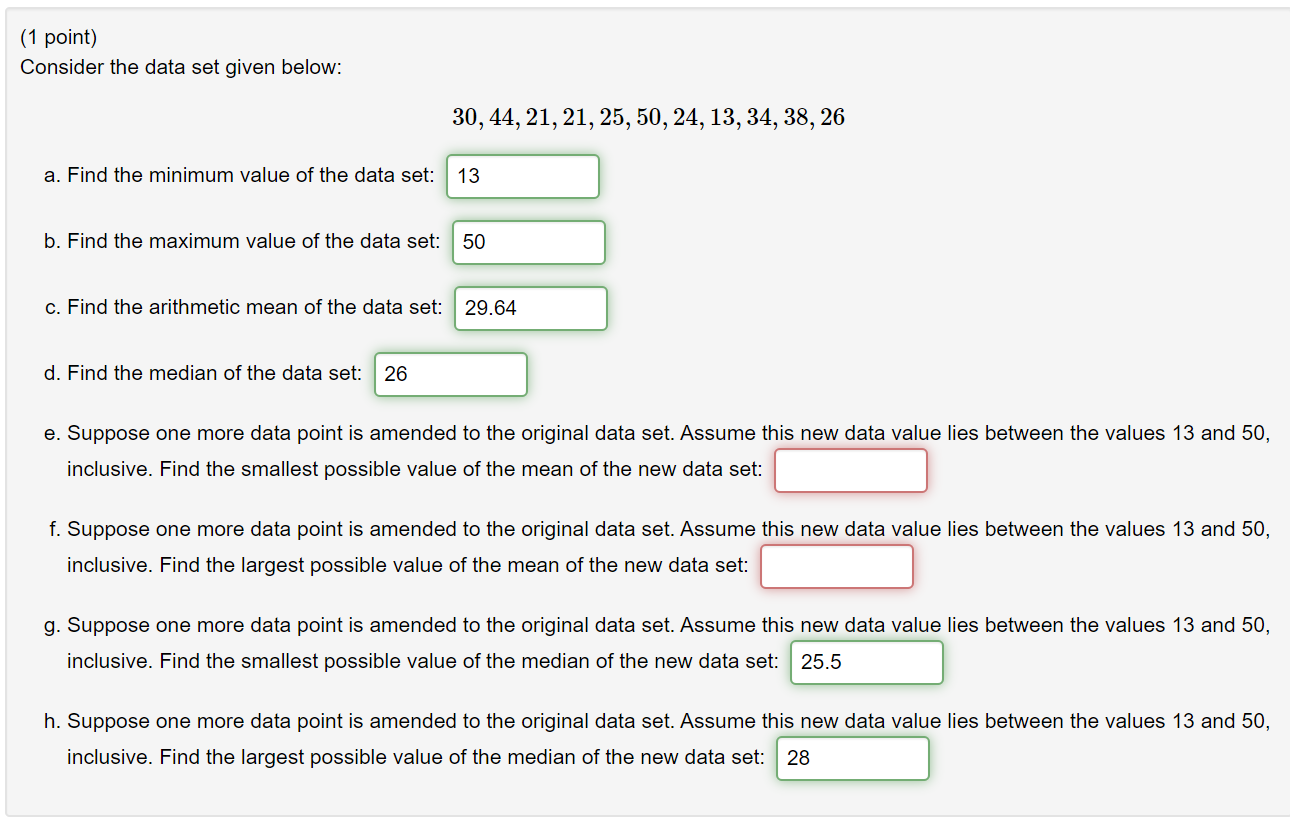 (1 point)
Consider the data set given below:

$30, 44, 21, 21, 25, 50, 24, 13, 34, 38, 26$

a. Find the minimum value of the data set: 13

b. Find the maximum value of the data set: 50

c. Find the arithmetic mean of the data set: 29.64

d. Find the median of the data set: 26

e. Suppose one more data point is amended to the original data set. Assume this new data value lies between the values 13 and 50, inclusive. Find the smallest possible value of the mean of the new data set:

f. Suppose one more data point is amended to the original data set. Assume this new data value lies between the values 13 and 50, inclusive. Find the largest possible value of the mean of the new data set:

g. Suppose one more data point is amended to the original data set. Assume this new data value lies between the values 13 and 50, inclusive. Find the smallest possible value of the median of the new data set: 25.5

h. Suppose one more data point is amended to the original data set. Assume this new data value lies between the values 13 and 50, inclusive. Find the largest possible value of the median of the new data set: 28