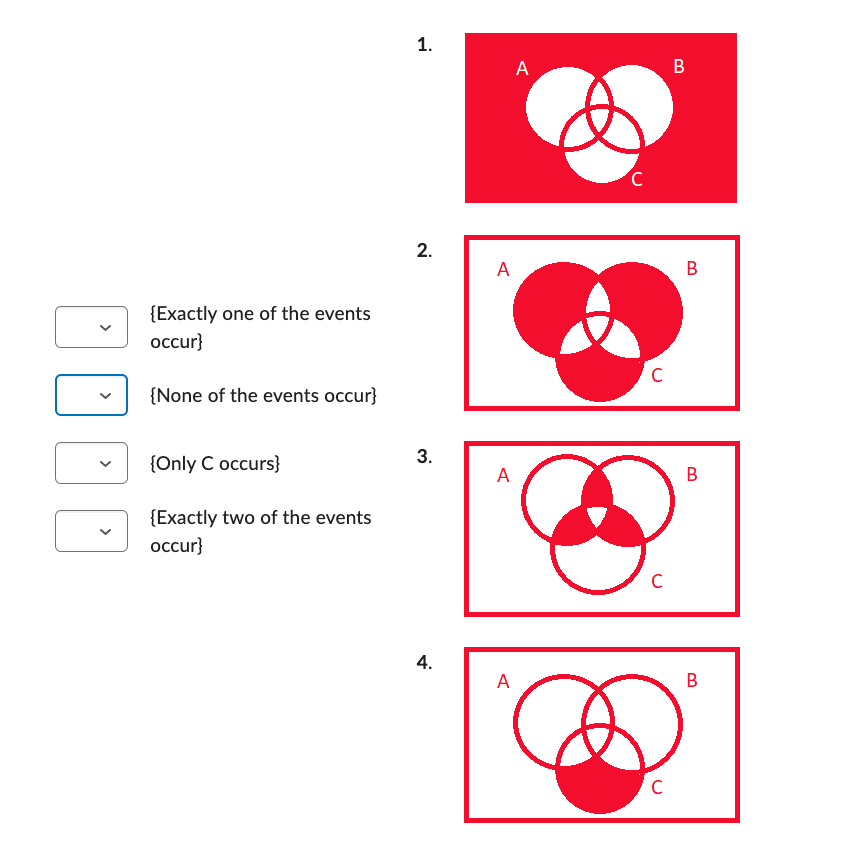 {Exactly one of the events occur}

{None of the events occur}

{Only C occurs}

{Exactly two of the events occur}

1.
A B C

2.
A B C

3.
A B C

4.
A B C