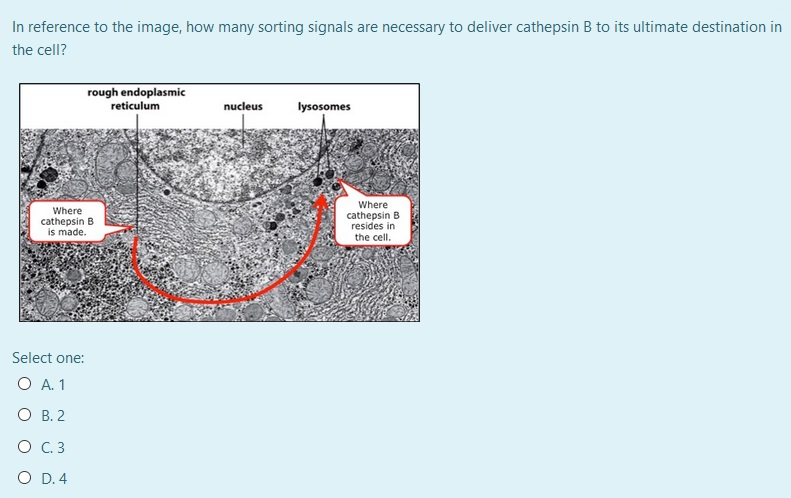 In reference to the image, how many sorting signals are necessary to deliver cathepsin B to its ultimate destination in the cell?

rough endoplasmic reticulum

nucleus

lysosomes

Where cathepsin B is made.

Where cathepsin B resides in the cell.

Select one:

A. 1

B. 2

C. 3

D. 4