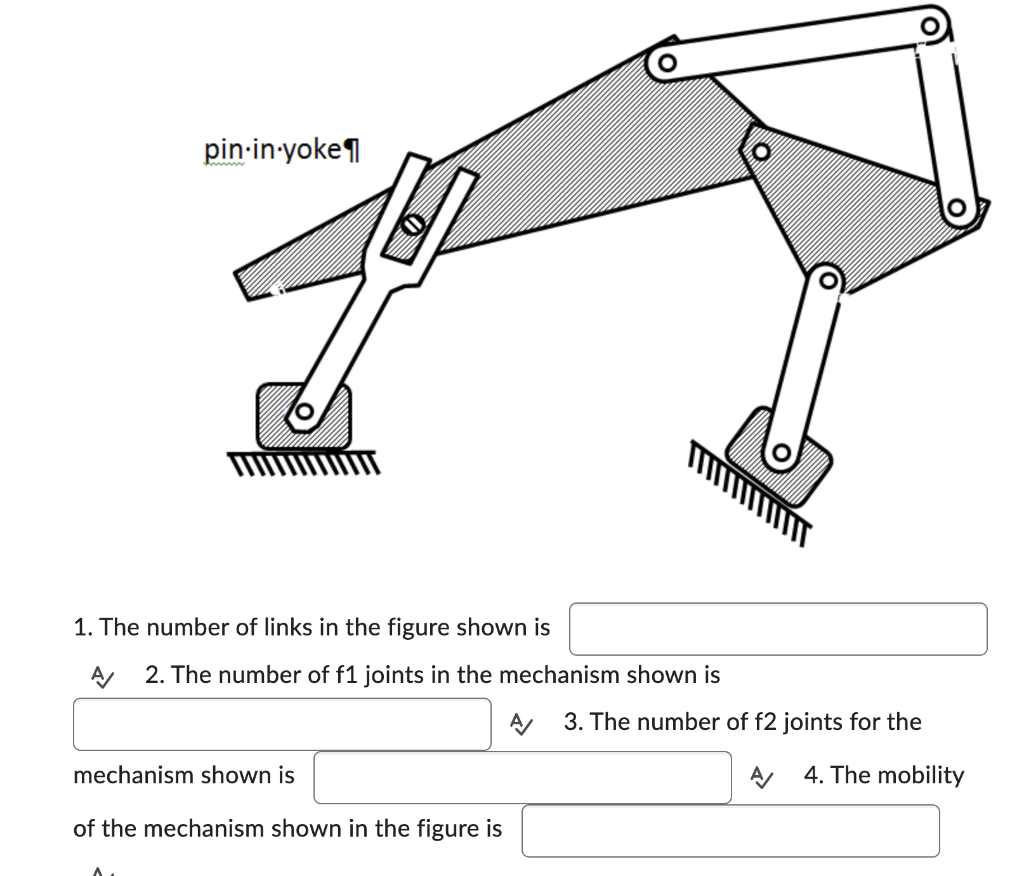 pin·in·yoke¶

1. The number of links in the figure shown is

2. The number of f1 joints in the mechanism shown is

3. The number of f2 joints for the mechanism shown is

4. The mobility of the mechanism shown in the figure is